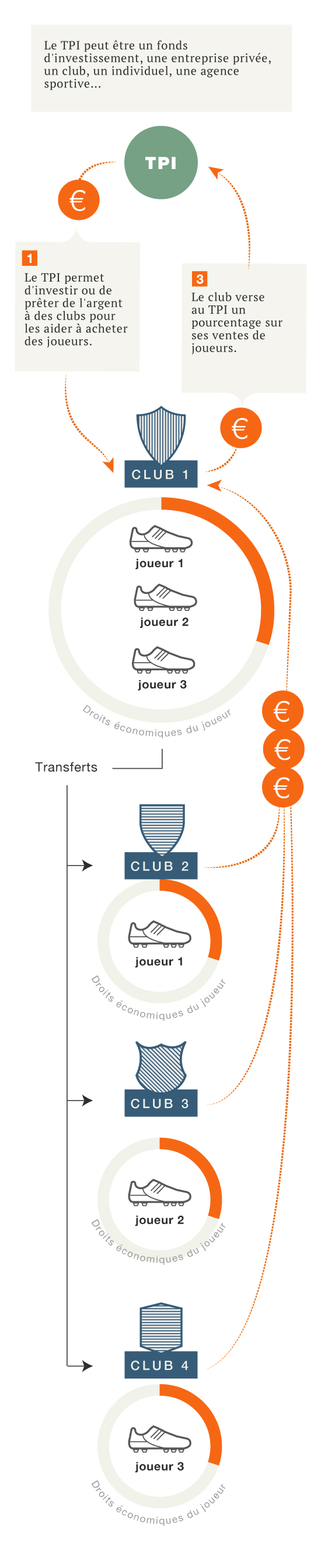 Le TPI peut être un fonds d'investissement, une entreprise privée, un club, un individuel, une agence sportive...

TPI

€

1
Le TPI permet d'investir ou de prêter de l'argent à des clubs pour les aider à acheter des joueurs.

3
Le club verse au TPI un pourcentage sur ses ventes de joueurs.

€

CLUB 1

joueur 1
joueur 2
joueur 3

Droits économiques du joueur

€
€
€

Transferts

CLUB 2

joueur 1

Droits économiques du joueur

CLUB 3

joueur 2

Droits économiques du joueur

CLUB 4

joueur 3

Droits économiques du joueur