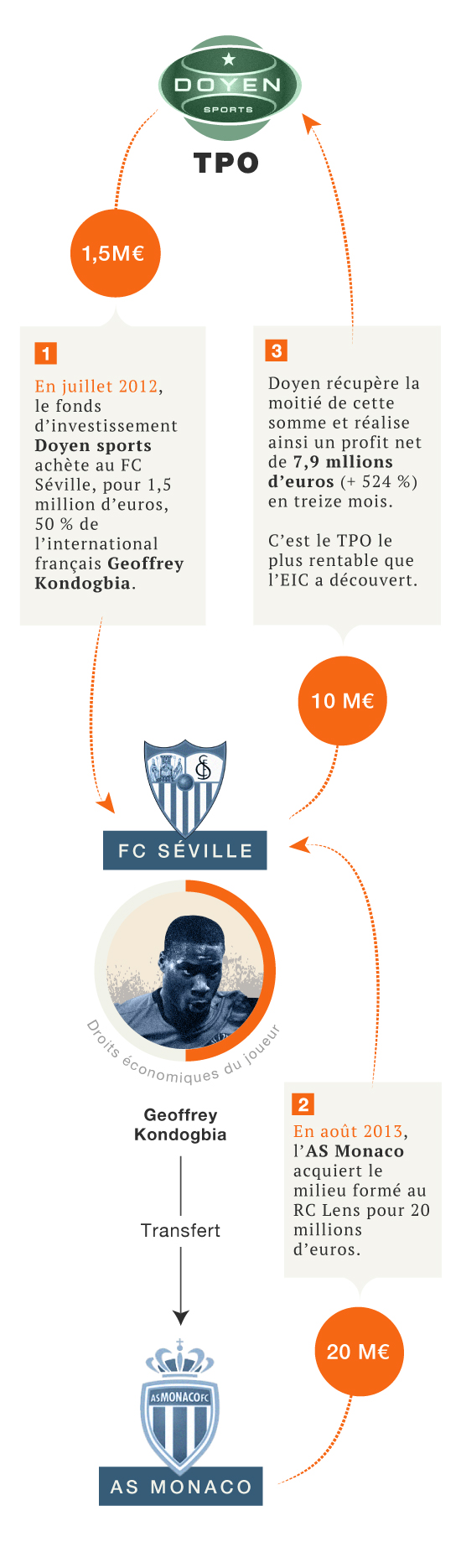 DOYEN
SPORTS
TPO

1,5M€

1

En juillet 2012, le fonds d'investissement Doyen sports achète au FC Séville, pour 1,5 million d'euros, 50 % de l'international français Geoffrey Kondogbia.

3

Doyen récupère la moitié de cette somme et réalise ainsi un profit net de 7,9 mllions d'euros (+ 524 %) en treize mois.

C'est le TPO le plus rentable que l'EIC a découvert.

10 M€

FC SÉVILLE

Droits économiques du joueur

Geoffrey Kondogbia

Transfert

2

En août 2013, l'AS Monaco acquiert le milieu formé au RC Lens pour 20 millions d'euros.

20 M€

AS MONACO FC

AS MONACO