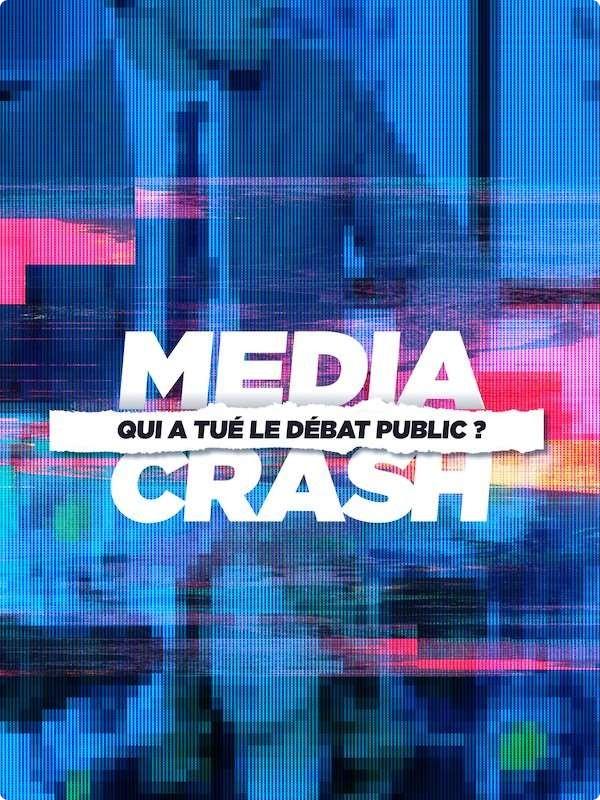 MEDIA
QUI A TUÉ LE DÉBAT PUBLIC ?
CRASH