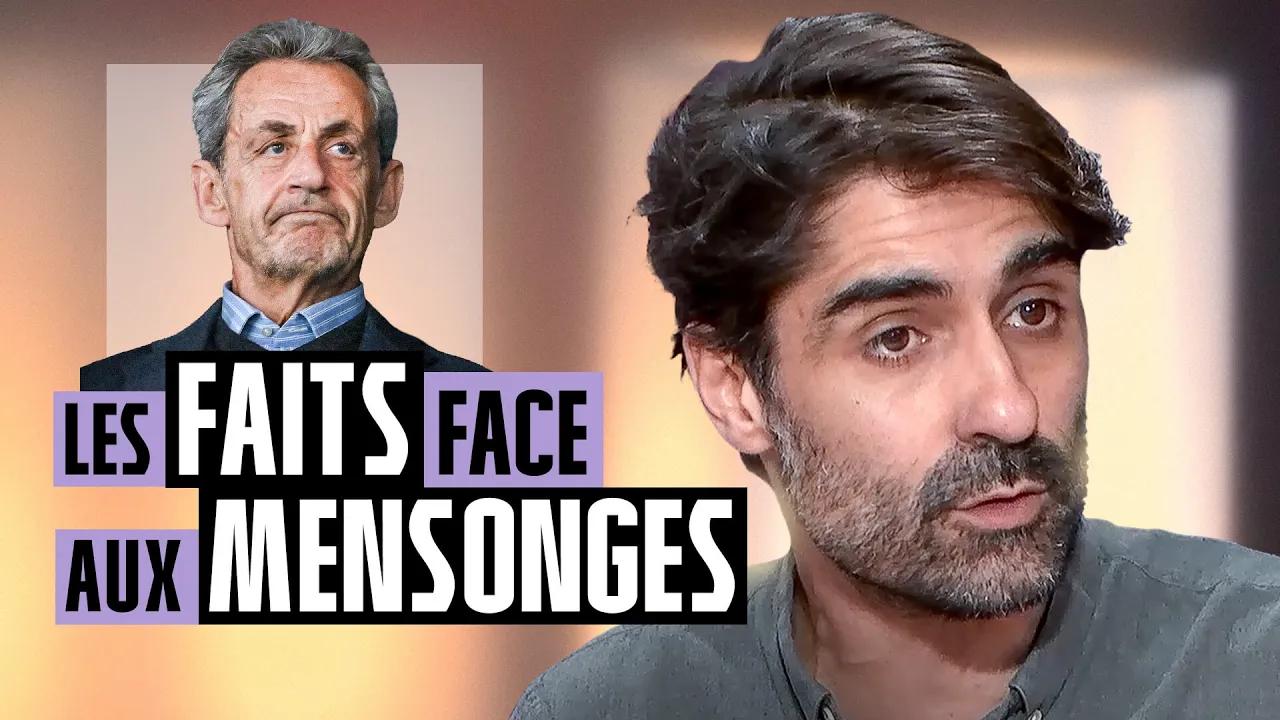 LES FAITS FACE AUX MENSONGES