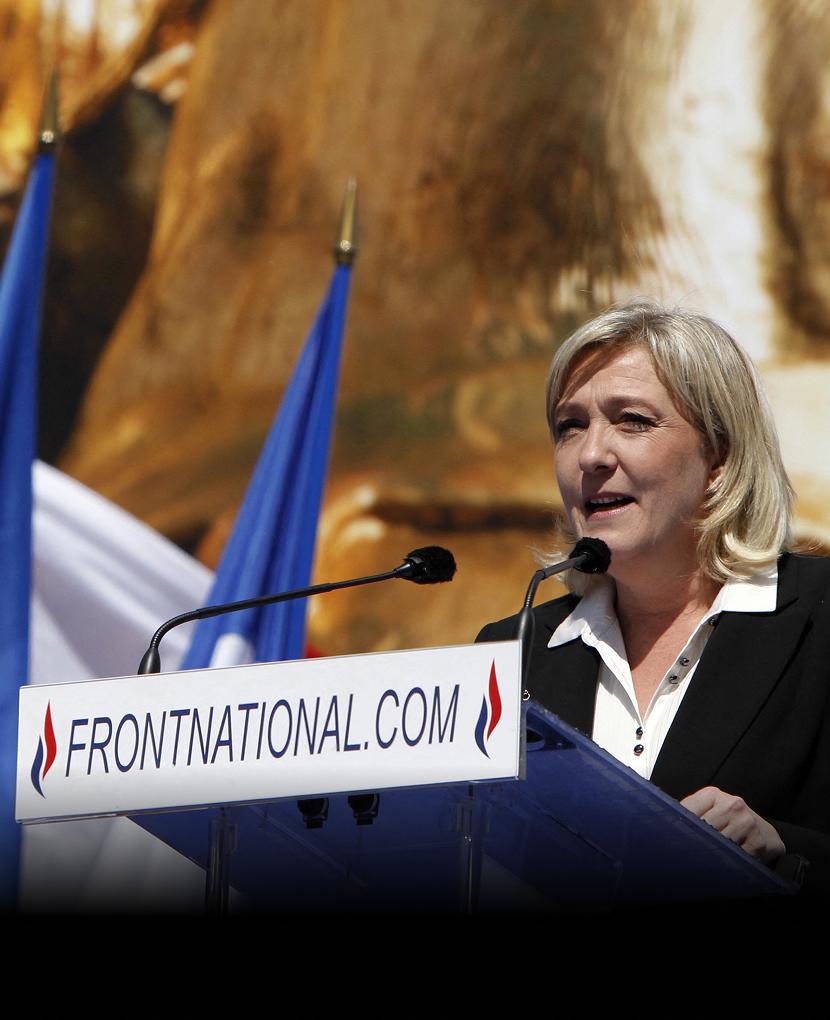 FRONTNATIONAL.COM