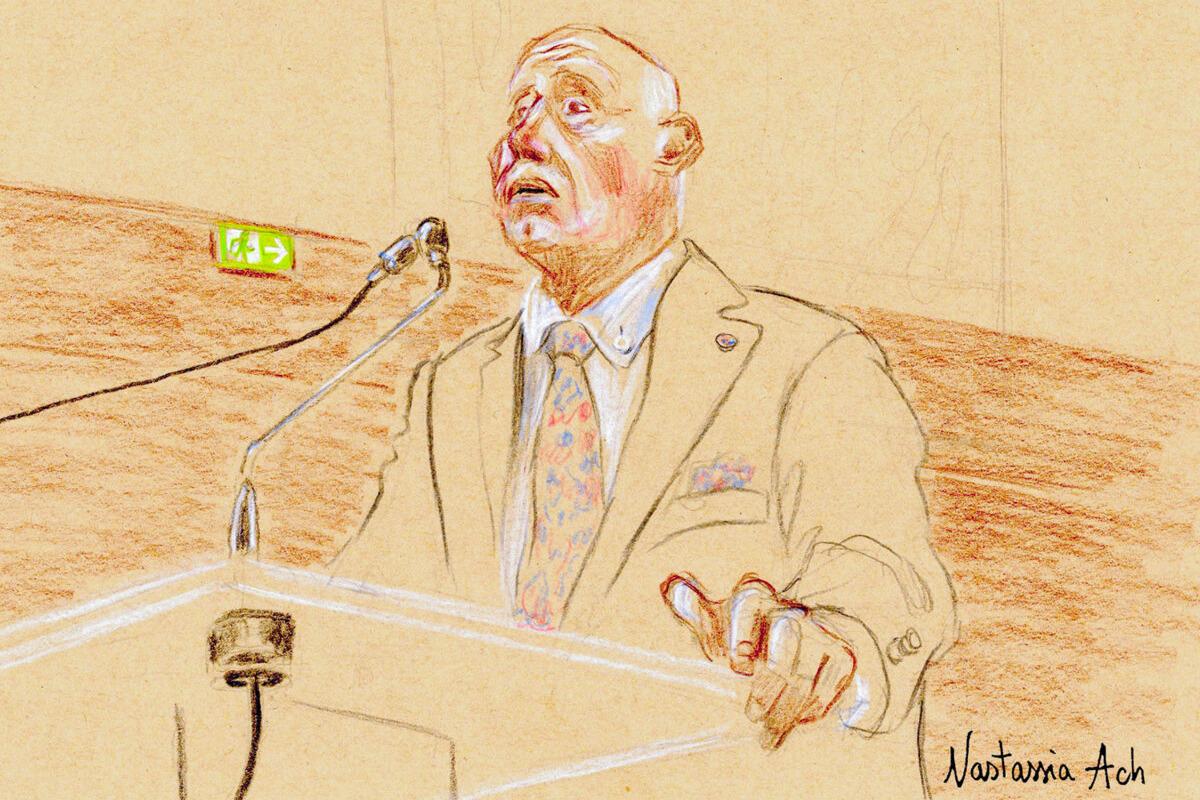 Nastassia Ach