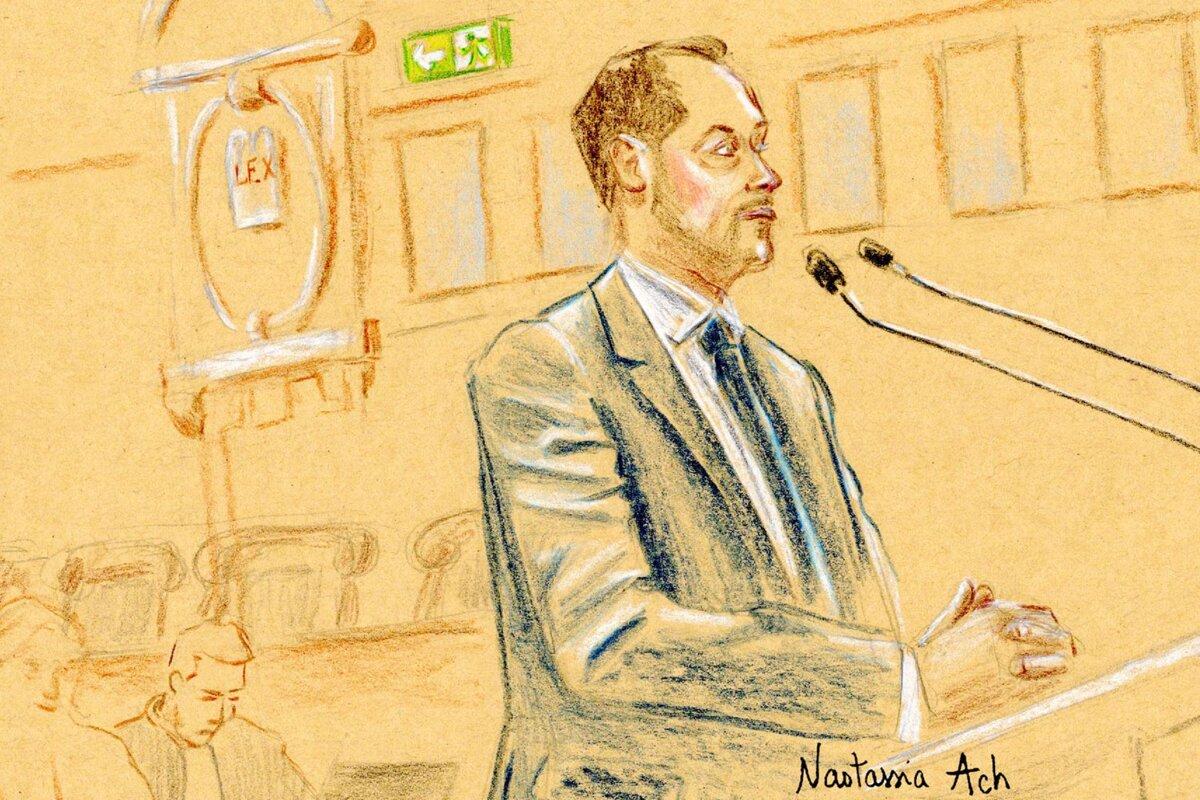 LEX

Nastassia Ach