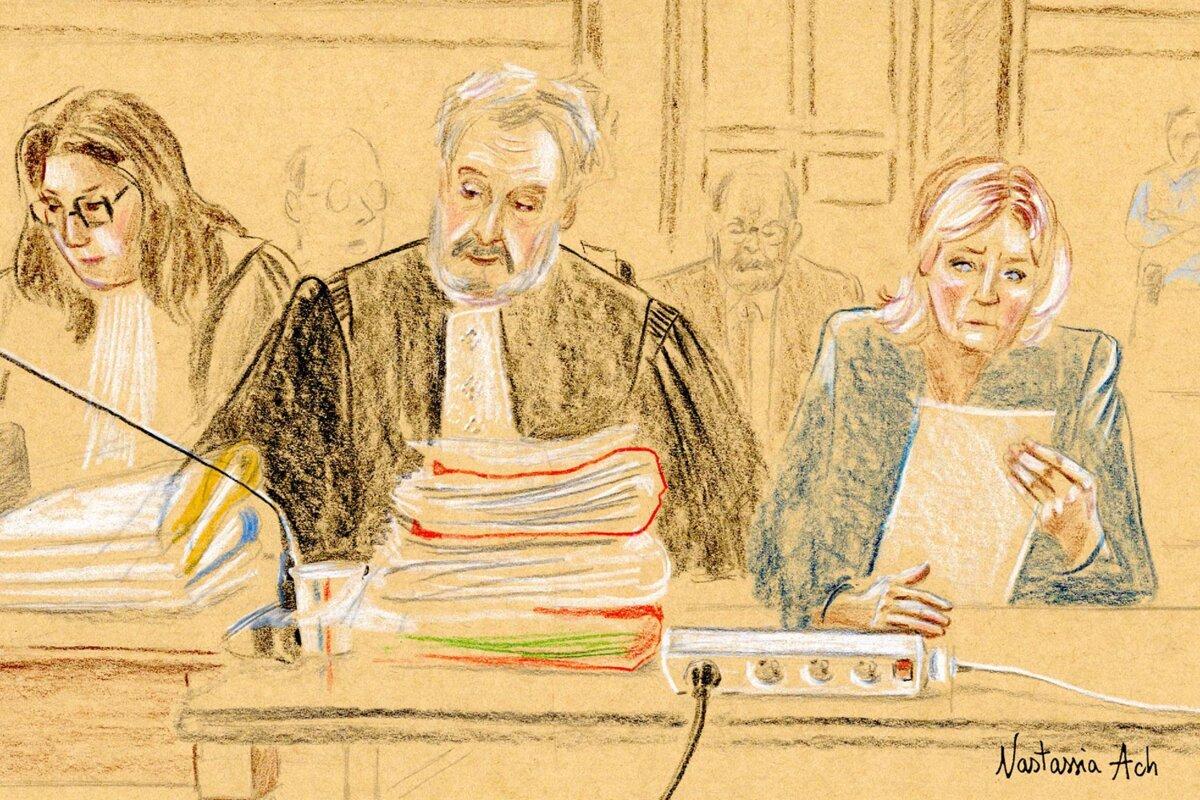 Nastassia Ach