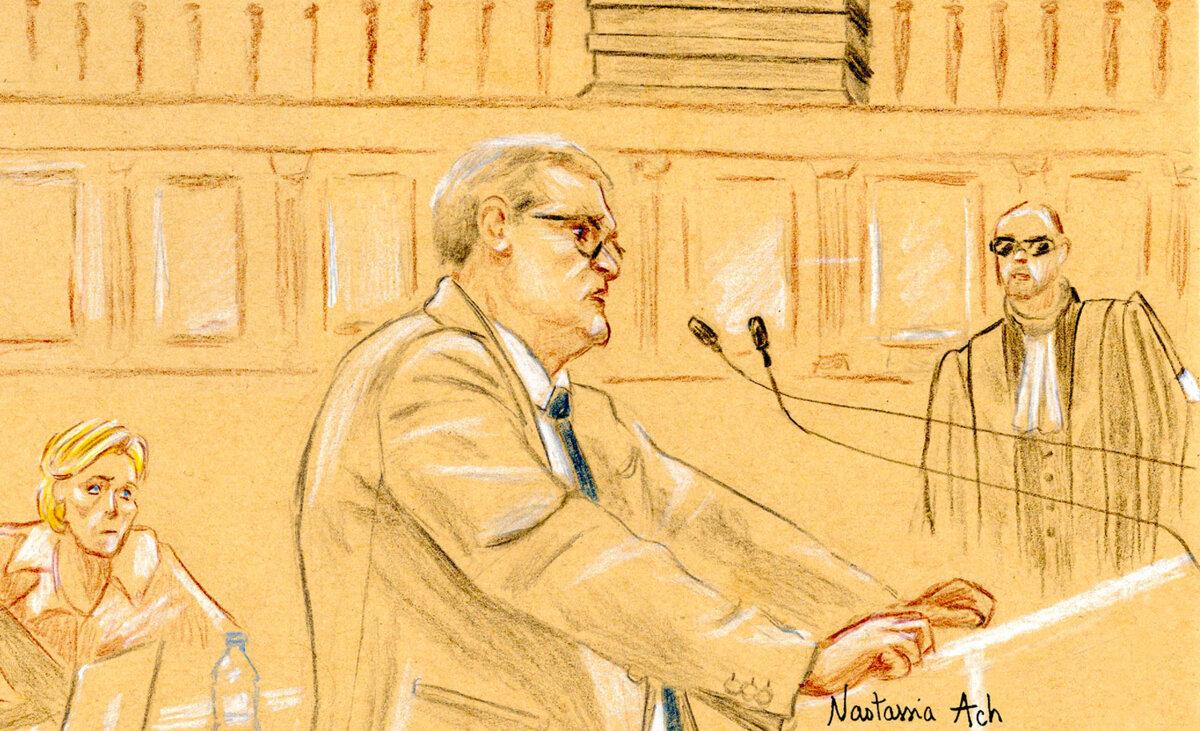 Nastassia Ach