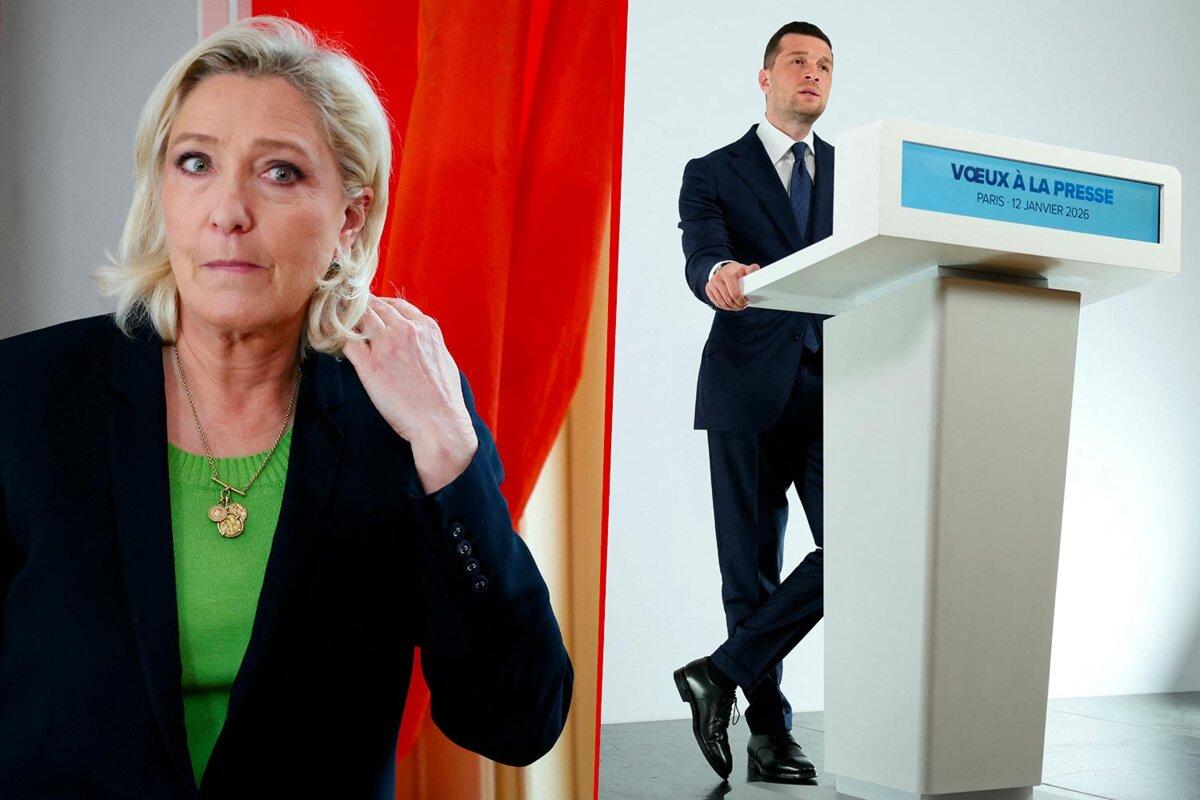 VOEUX À LA PRESSE
PARIS · 12 JANVIER 2026