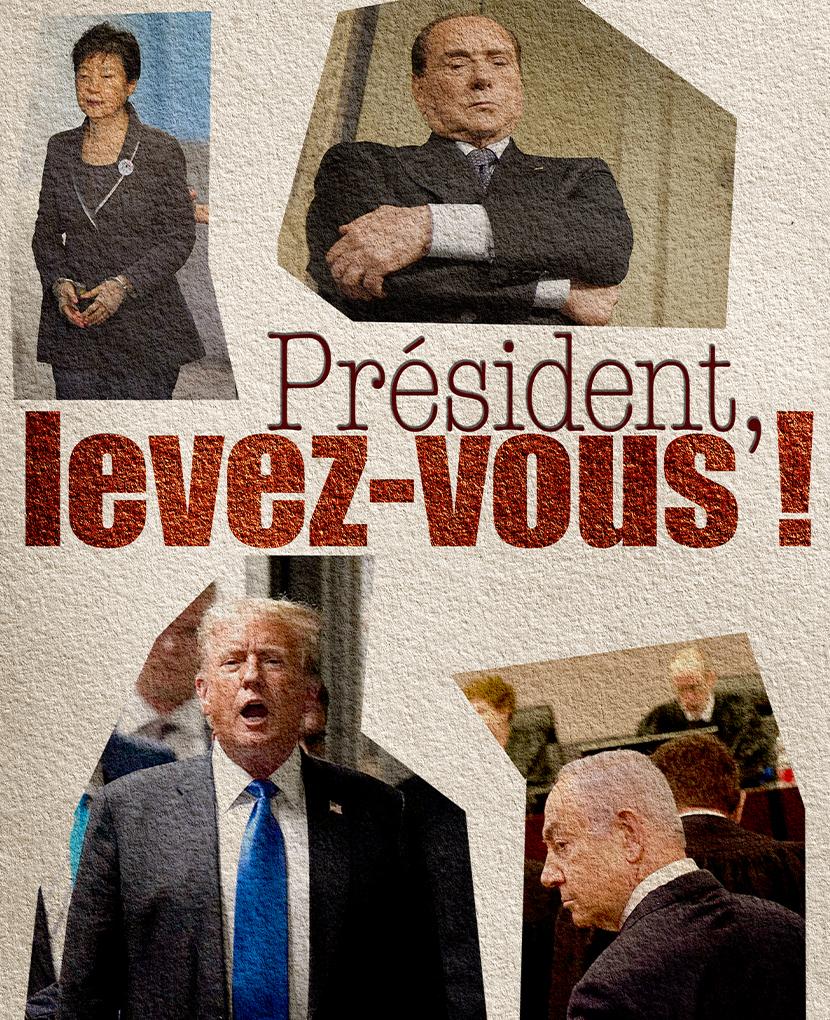 Président,
levez-vous !