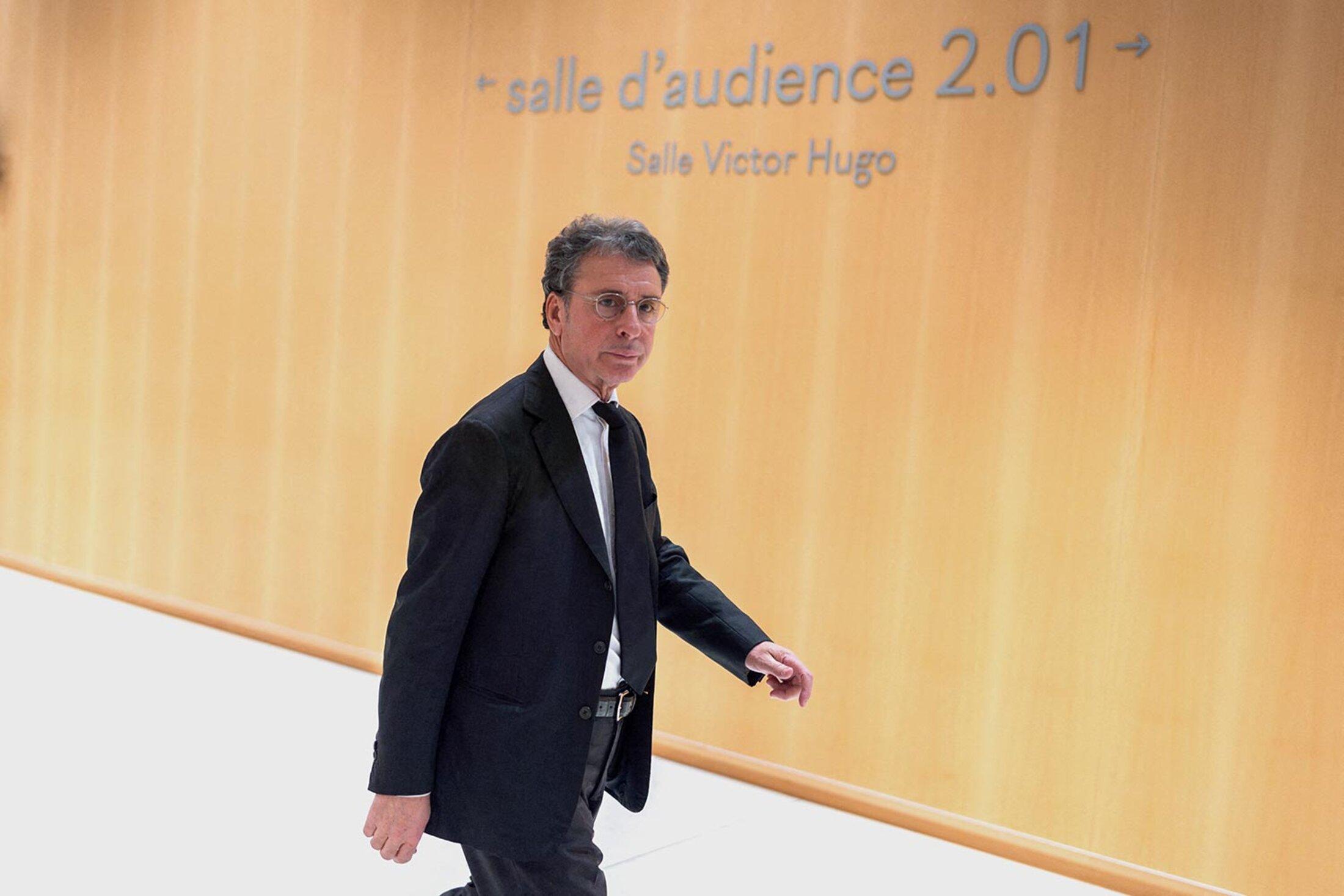 ← salle d'audience 2.01 →
Salle Victor Hugo