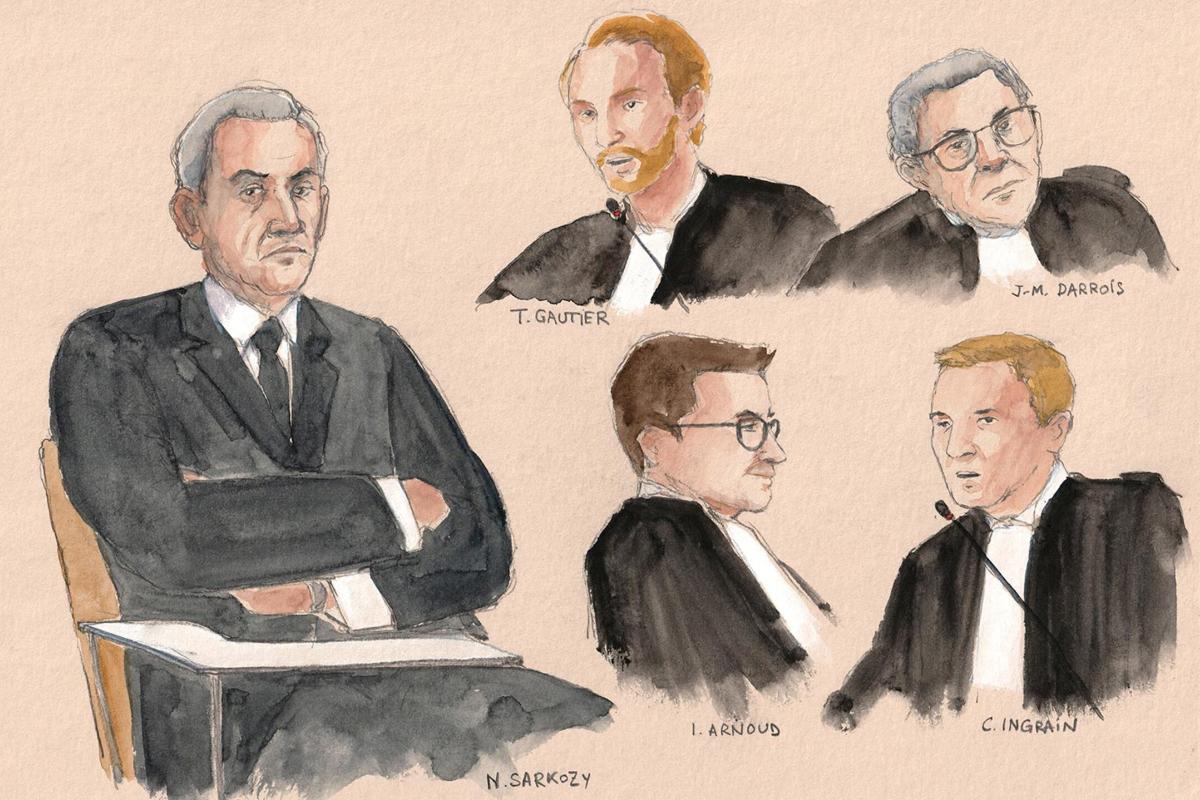 T. GAUTIER

J-M. DARROIS

I. ARNOUD

C. INGRAIN

N. SARKOZY