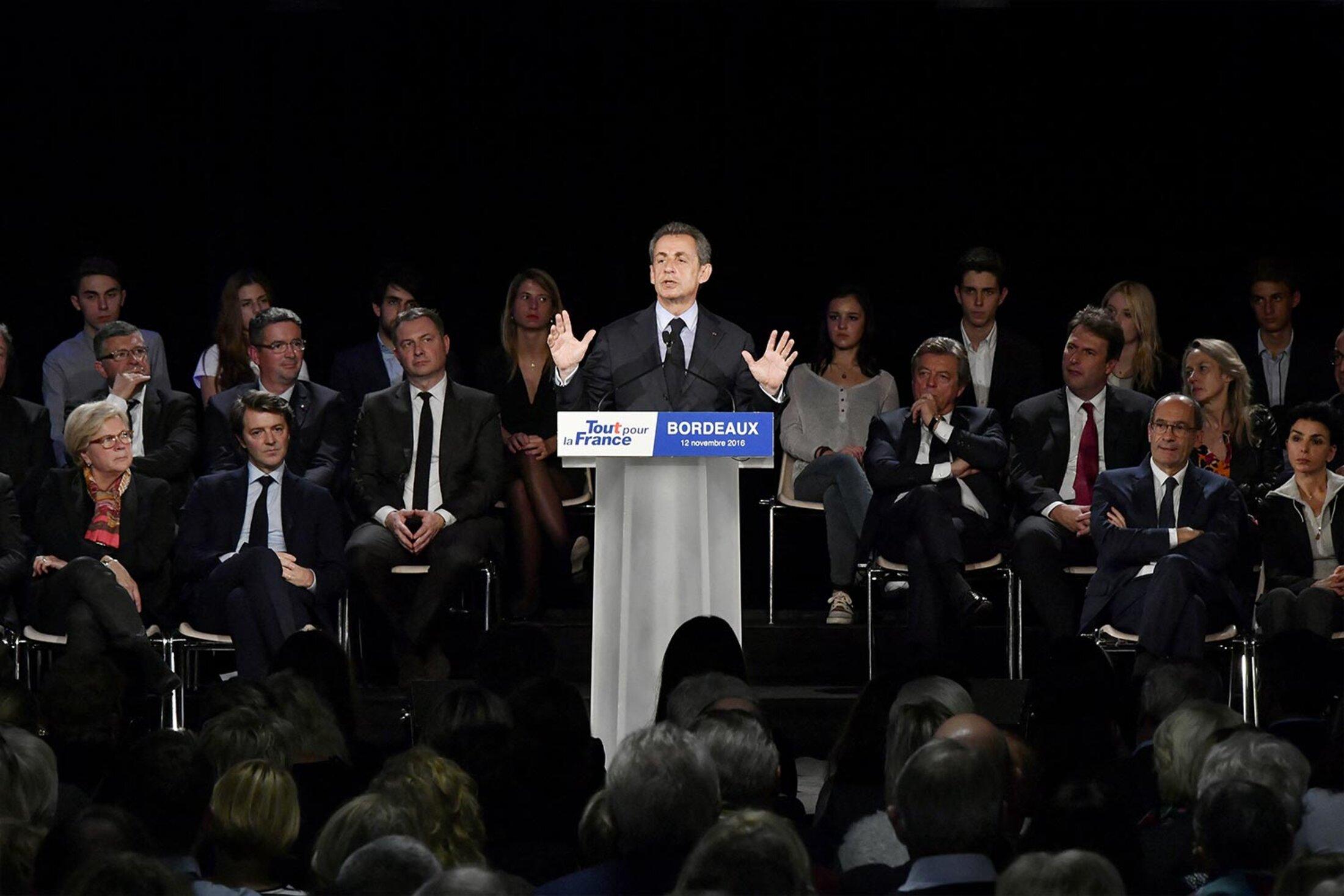 Tout pour la France

BORDEAUX
12 novembre 2016