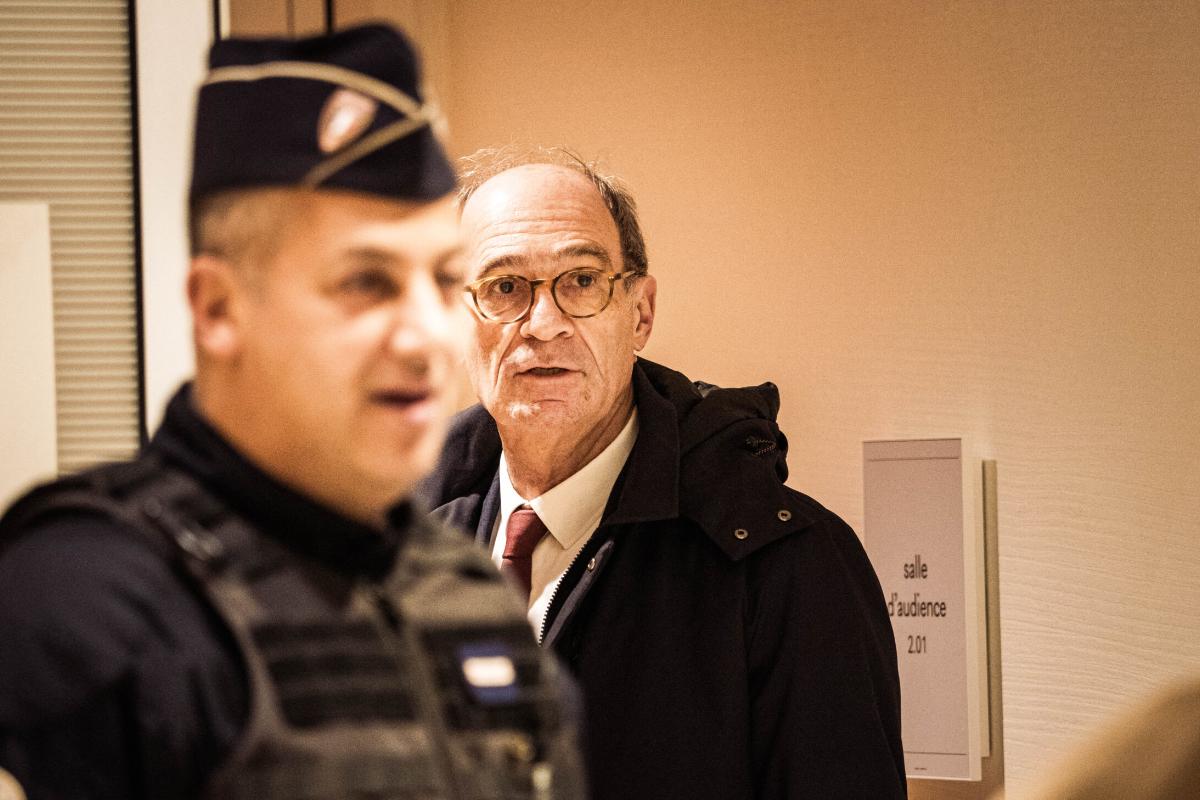 salle
d'audience
2.01