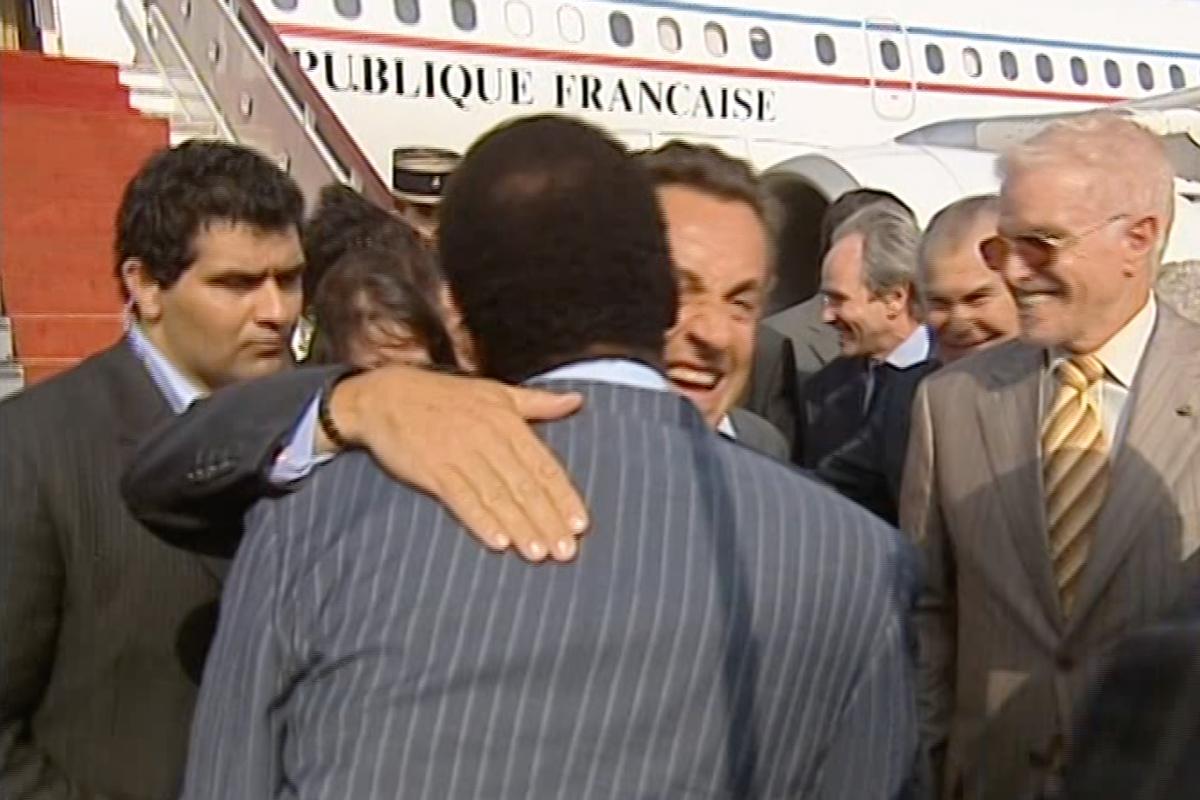 PUBLIQUE FRANCAISE