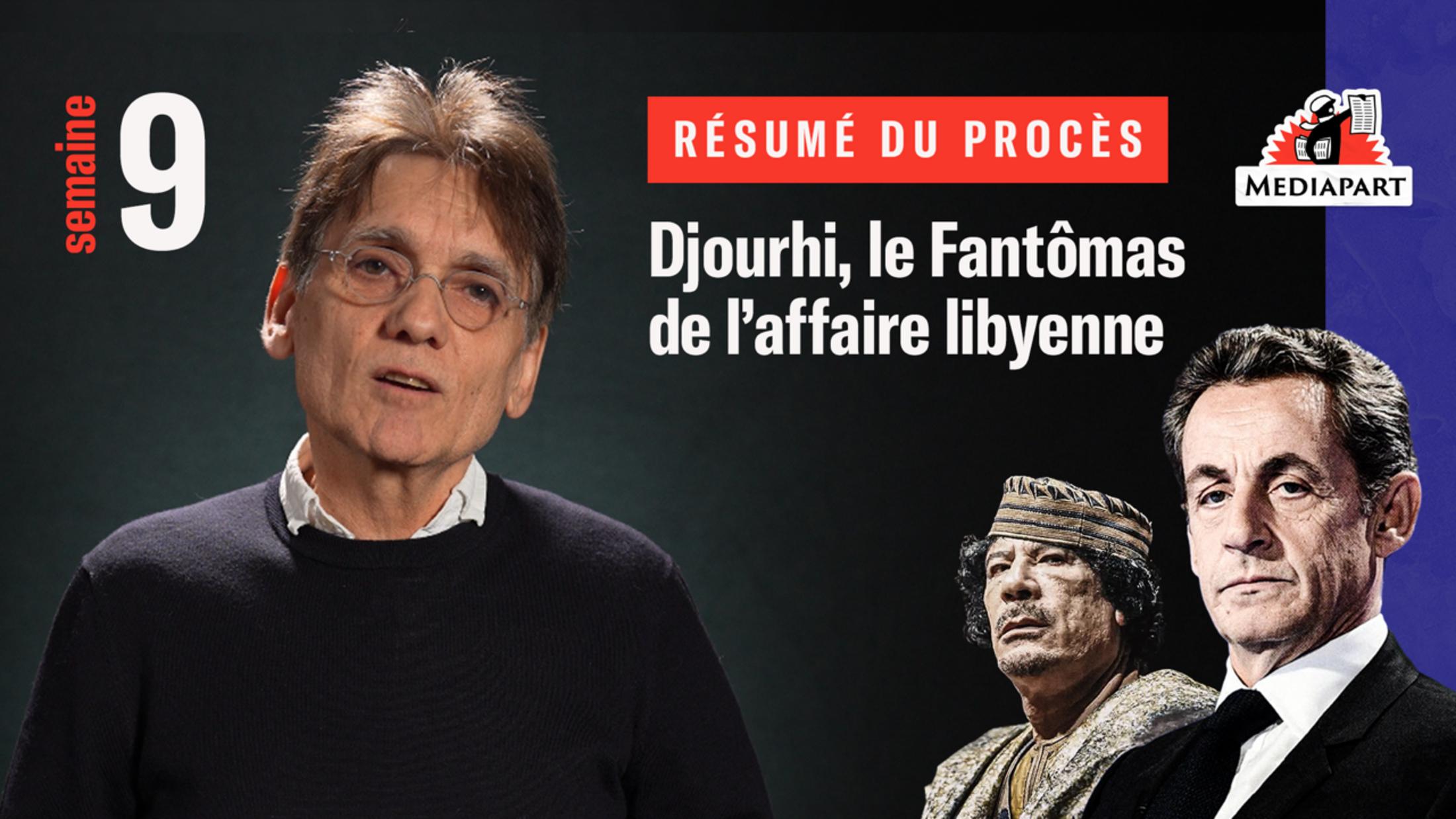 semaine 9

RÉSUMÉ DU PROCÈS

Djourhi, le Fantômas de l'affaire libyenne

MEDIAPART