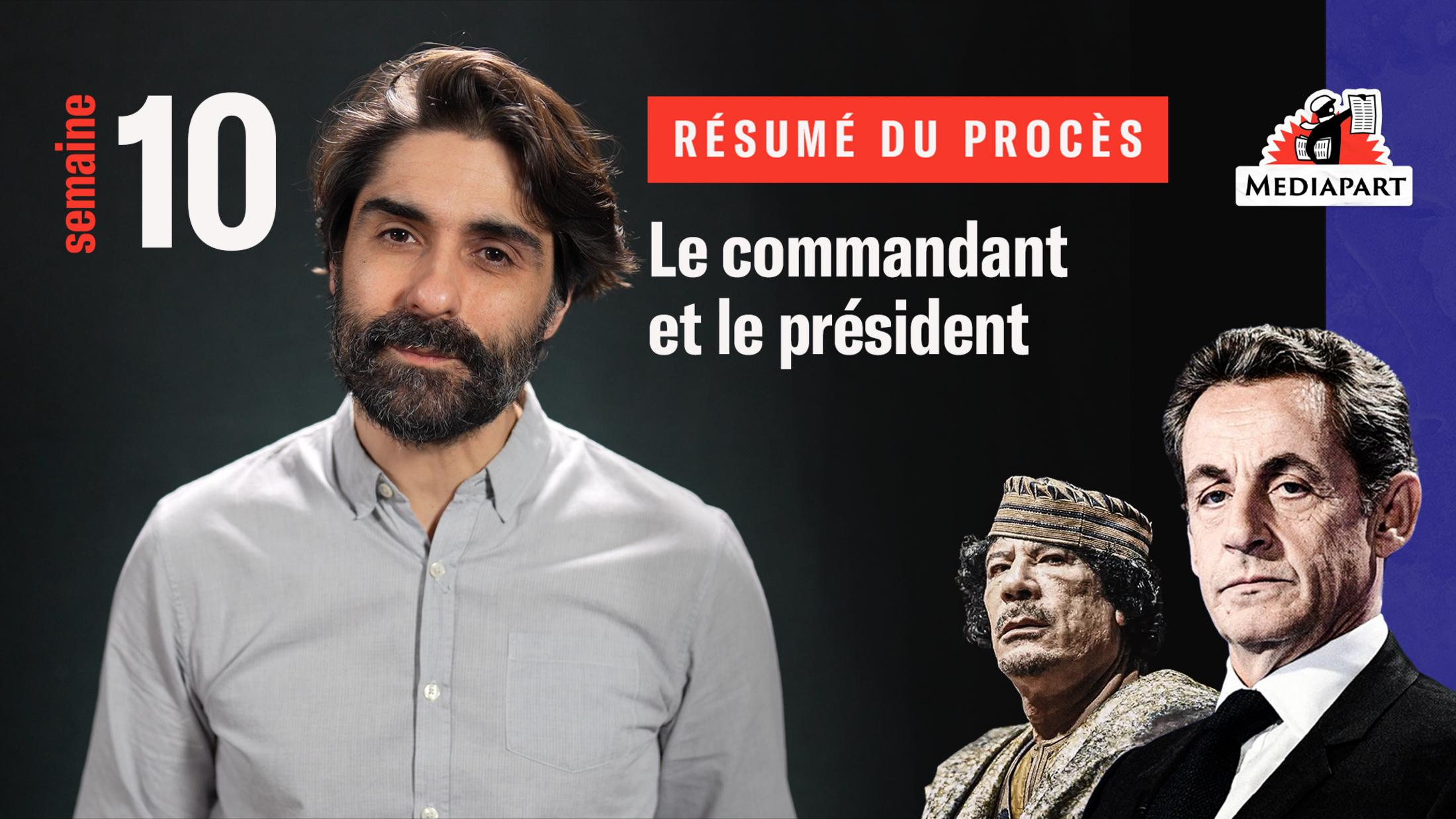 semaine 10

RÉSUMÉ DU PROCÈS

Le commandant et le président

MEDIAPART