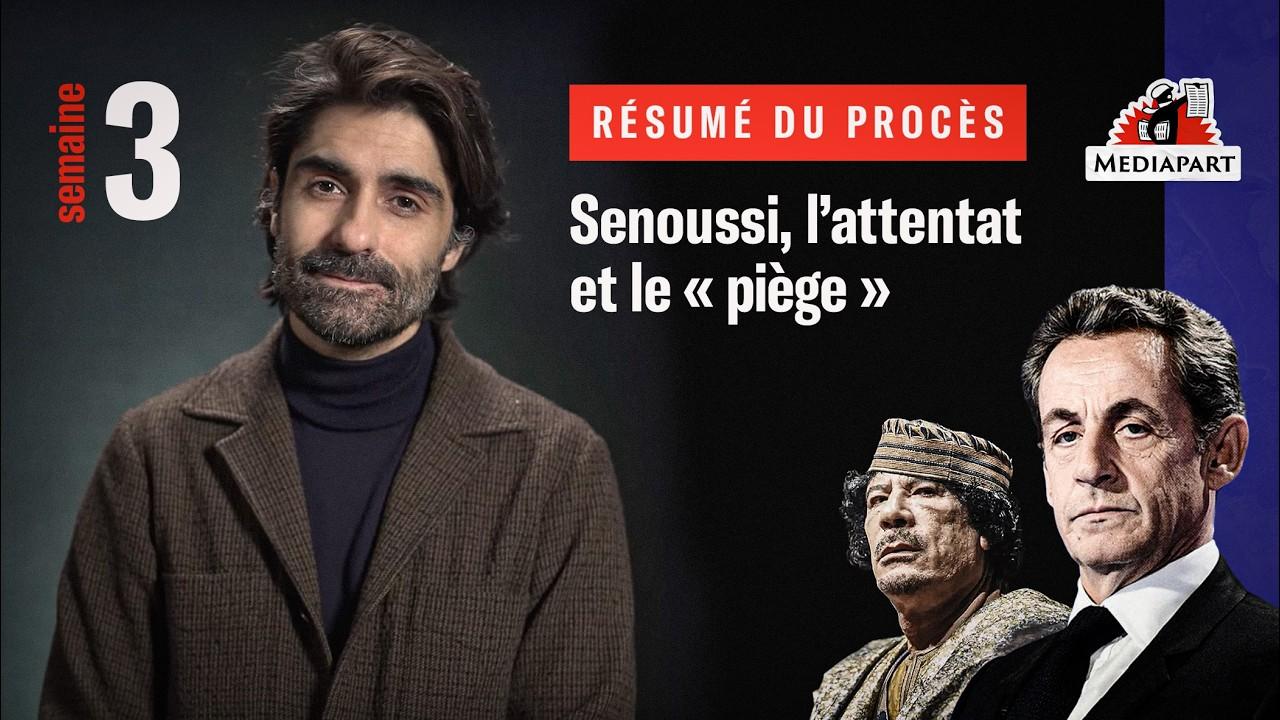 semaine 3

RÉSUMÉ DU PROCÈS

Senoussi, l'attentat et le « piège »

MEDIAPART