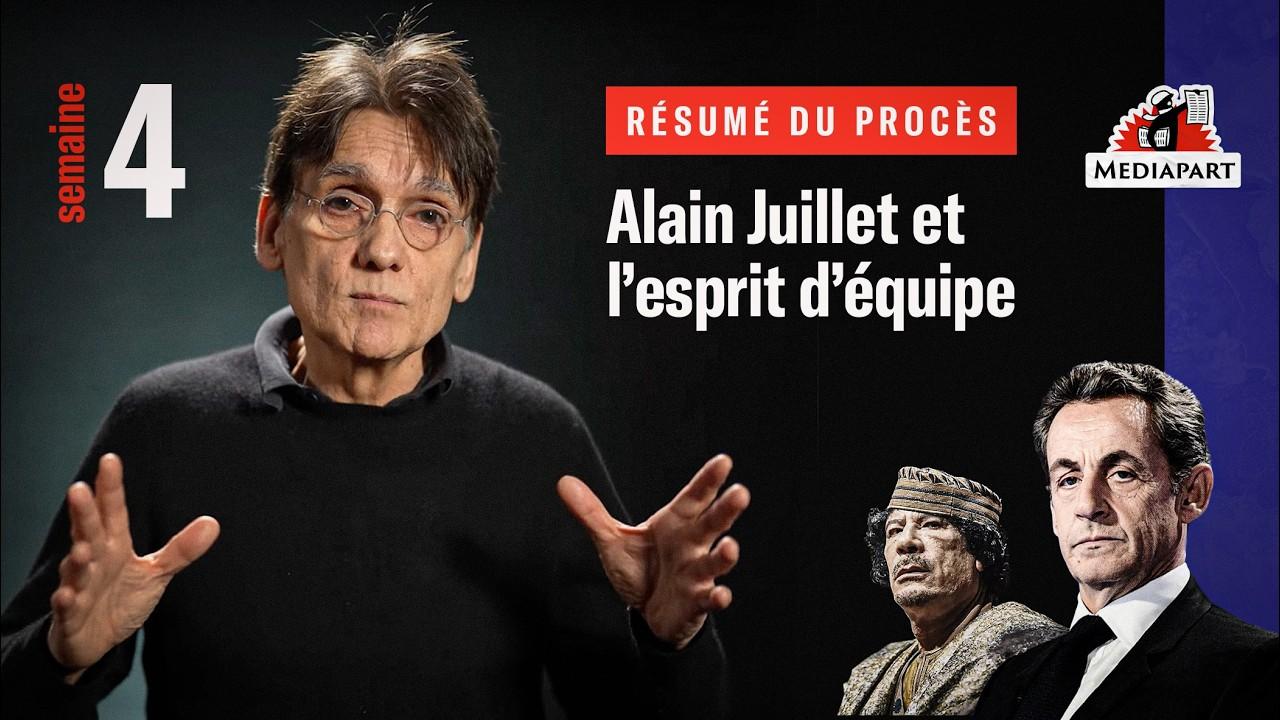 semaine 4

RÉSUMÉ DU PROCÈS

Alain Juillet et l'esprit d'équipe

MEDIAPART