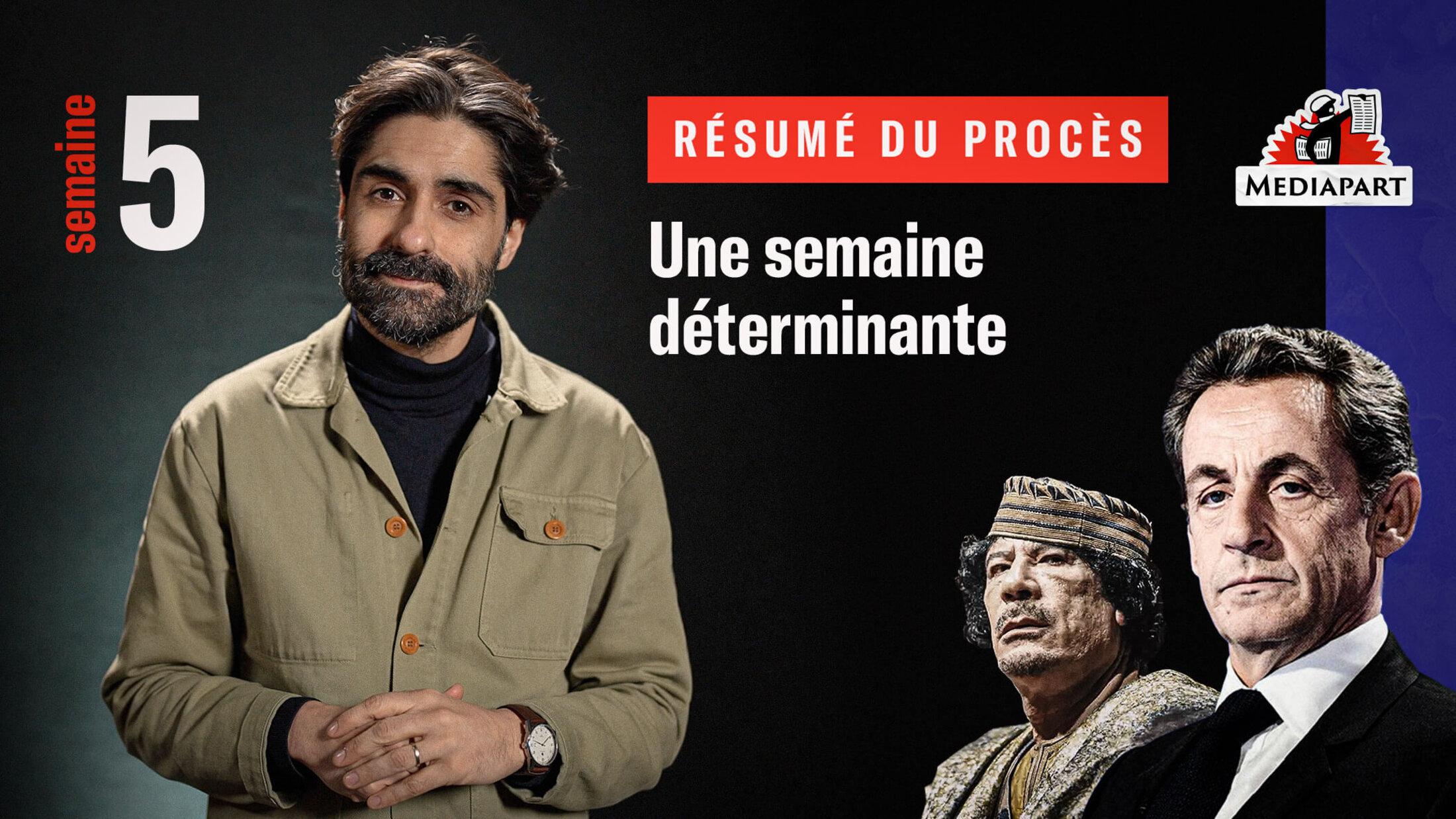 semaine 5

RÉSUMÉ DU PROCÈS

Une semaine déterminante

MEDIAPART