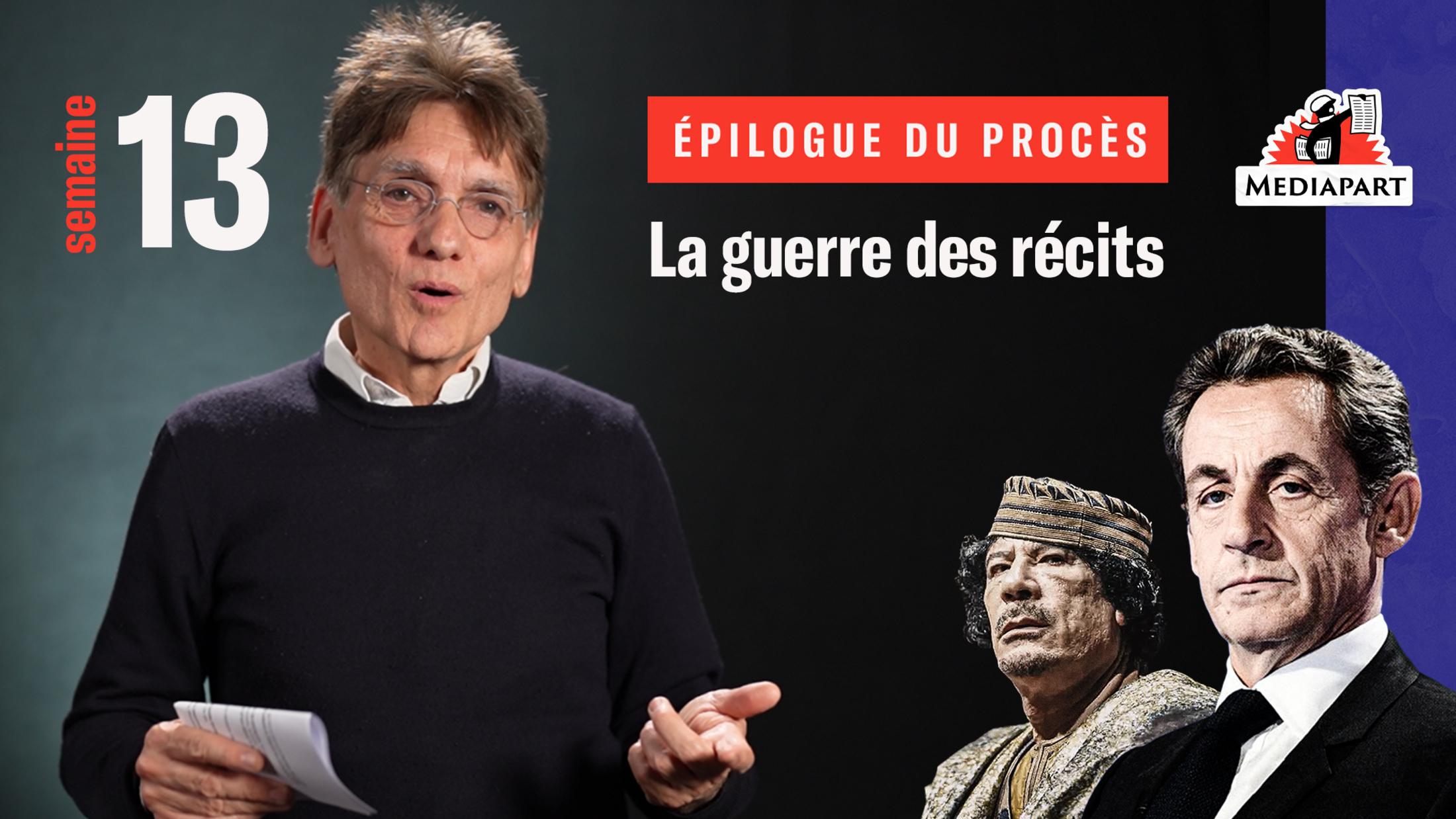 semaine 13

ÉPILOGUE DU PROCÈS

La guerre des récits

MEDIAPART