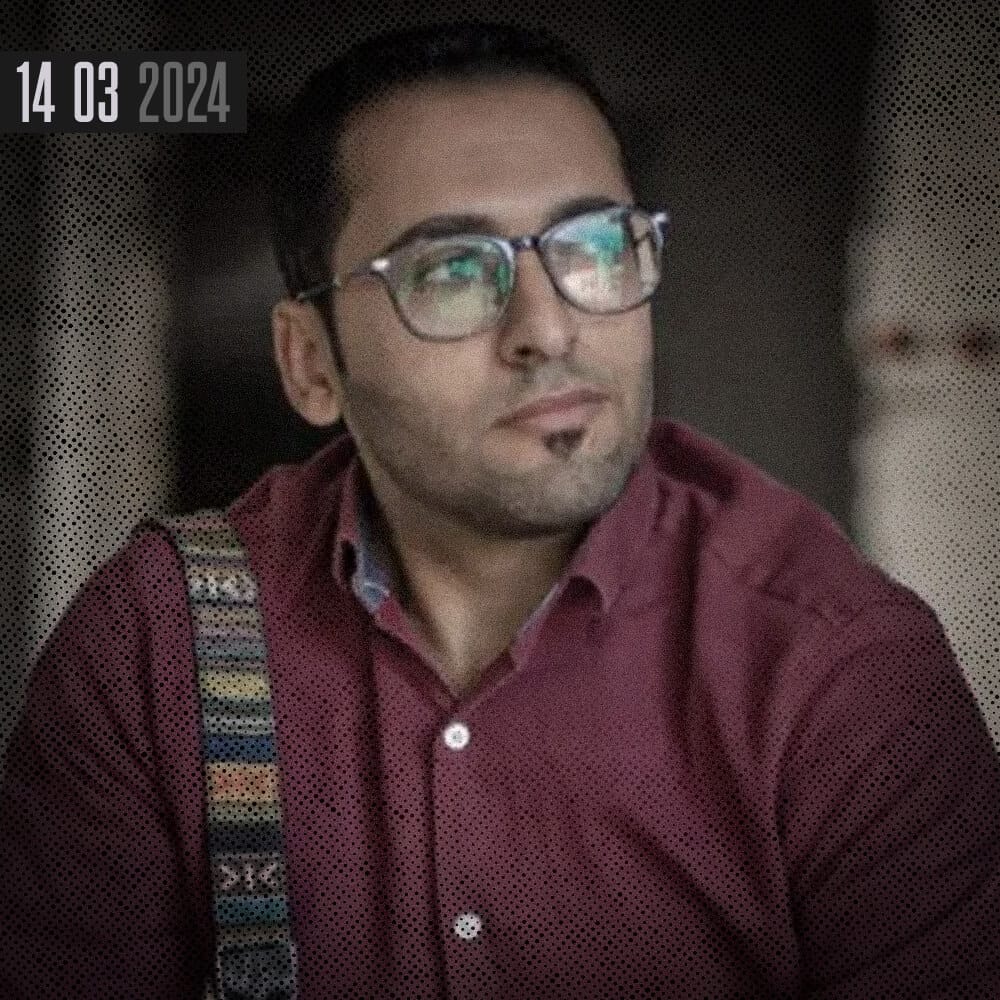 14 03 2024