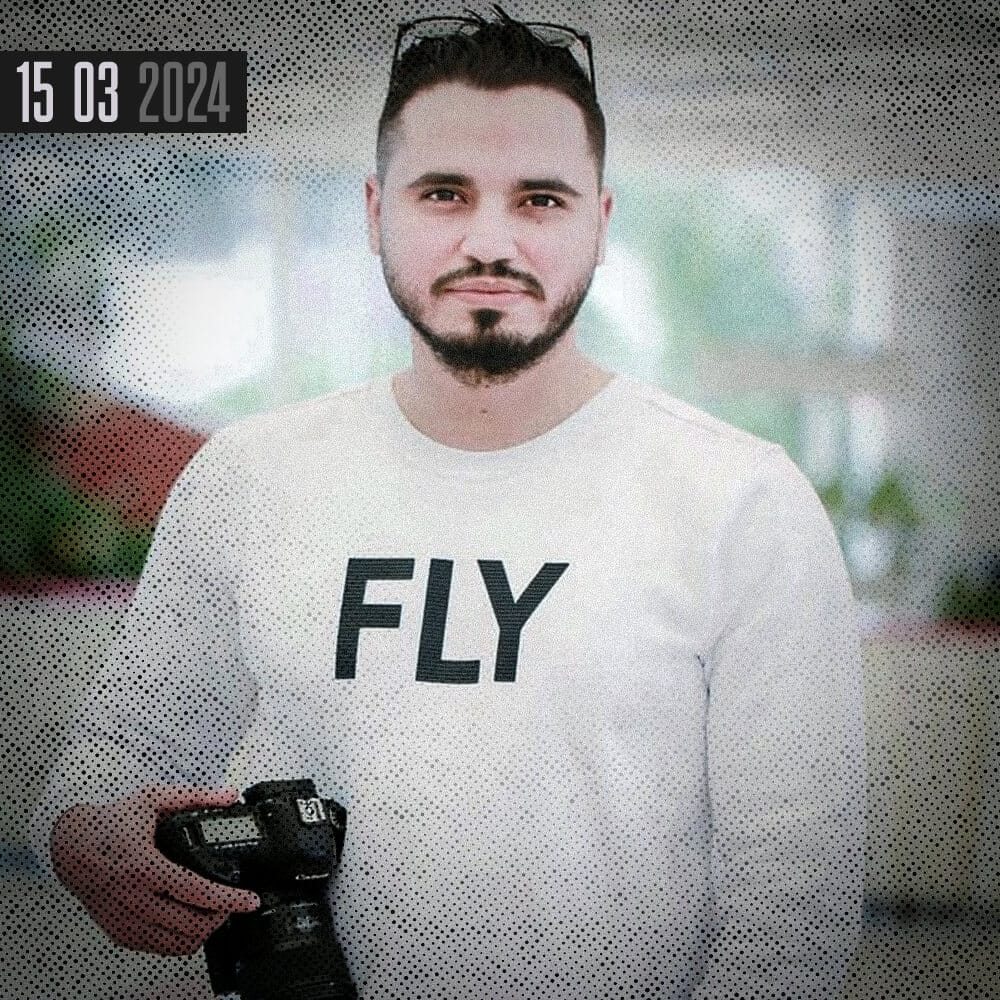 15 03 2024

FLY