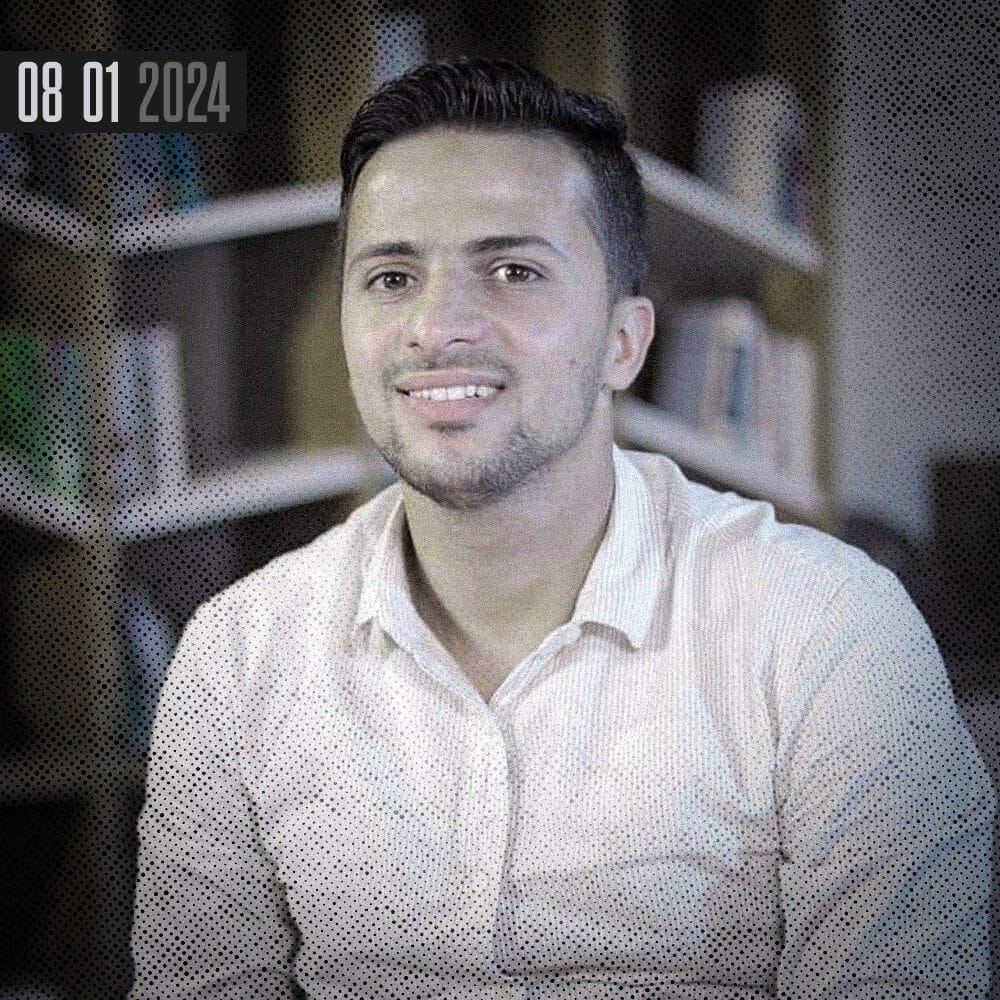 08 01 2024