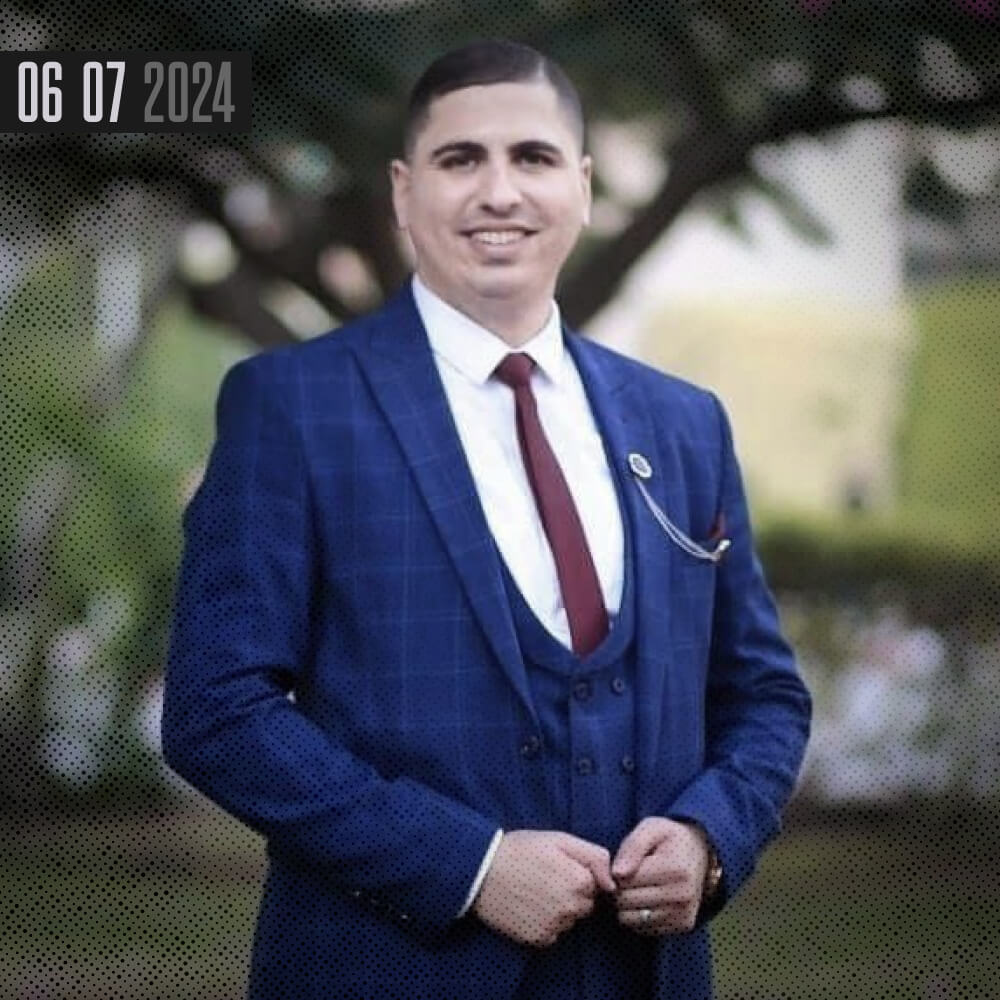 06 07 2024