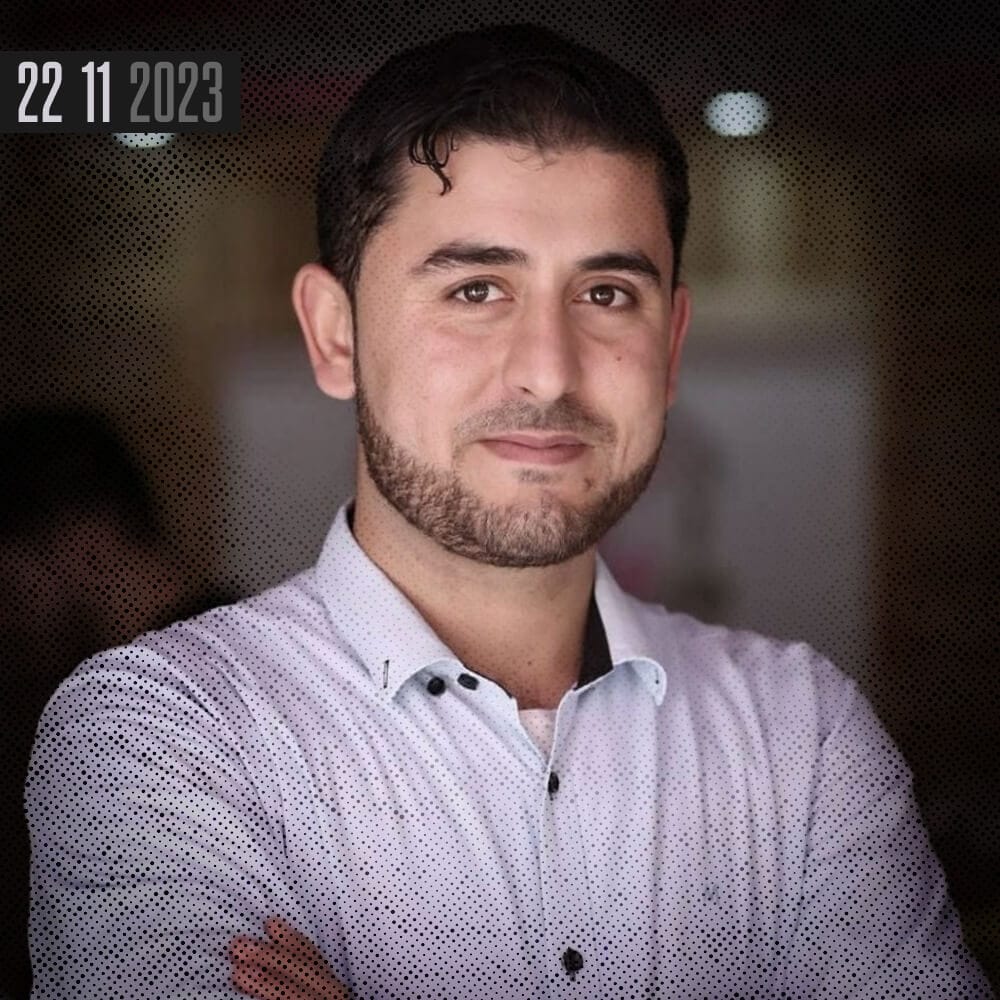 22 11 2023