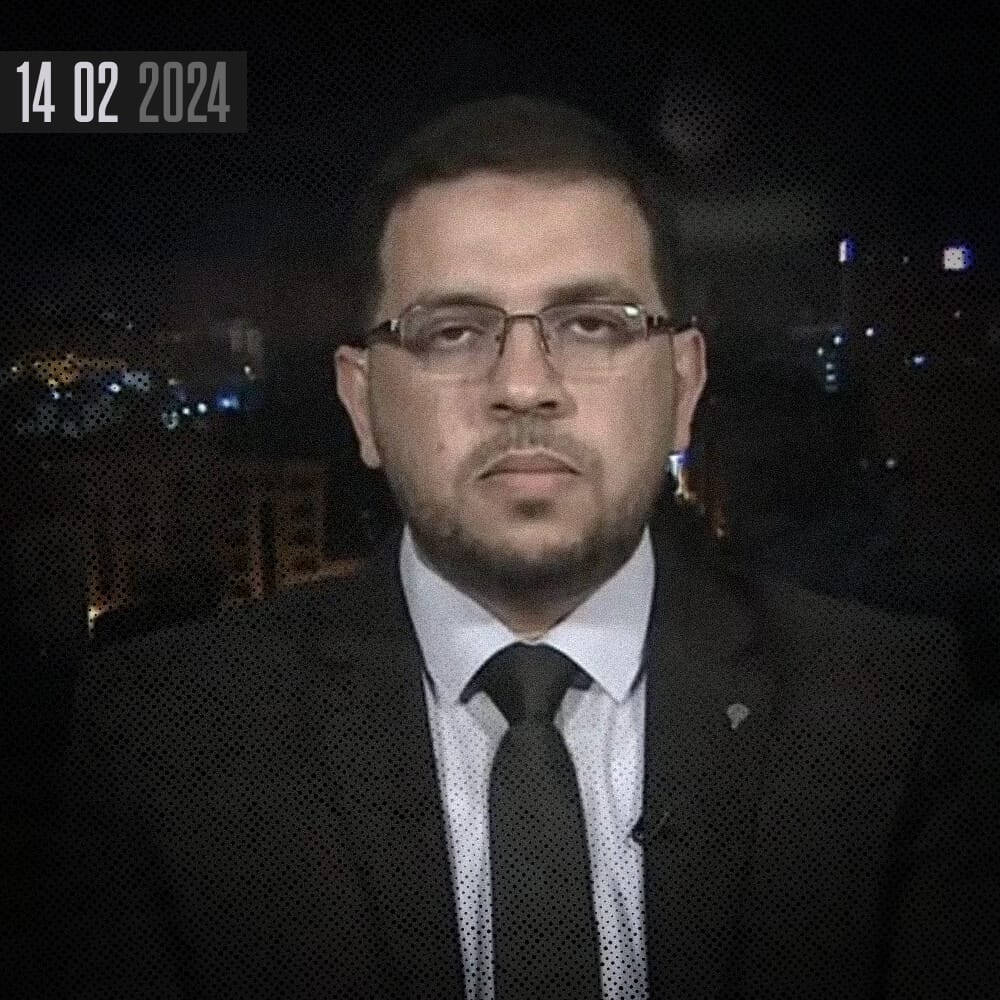 14 02 2024