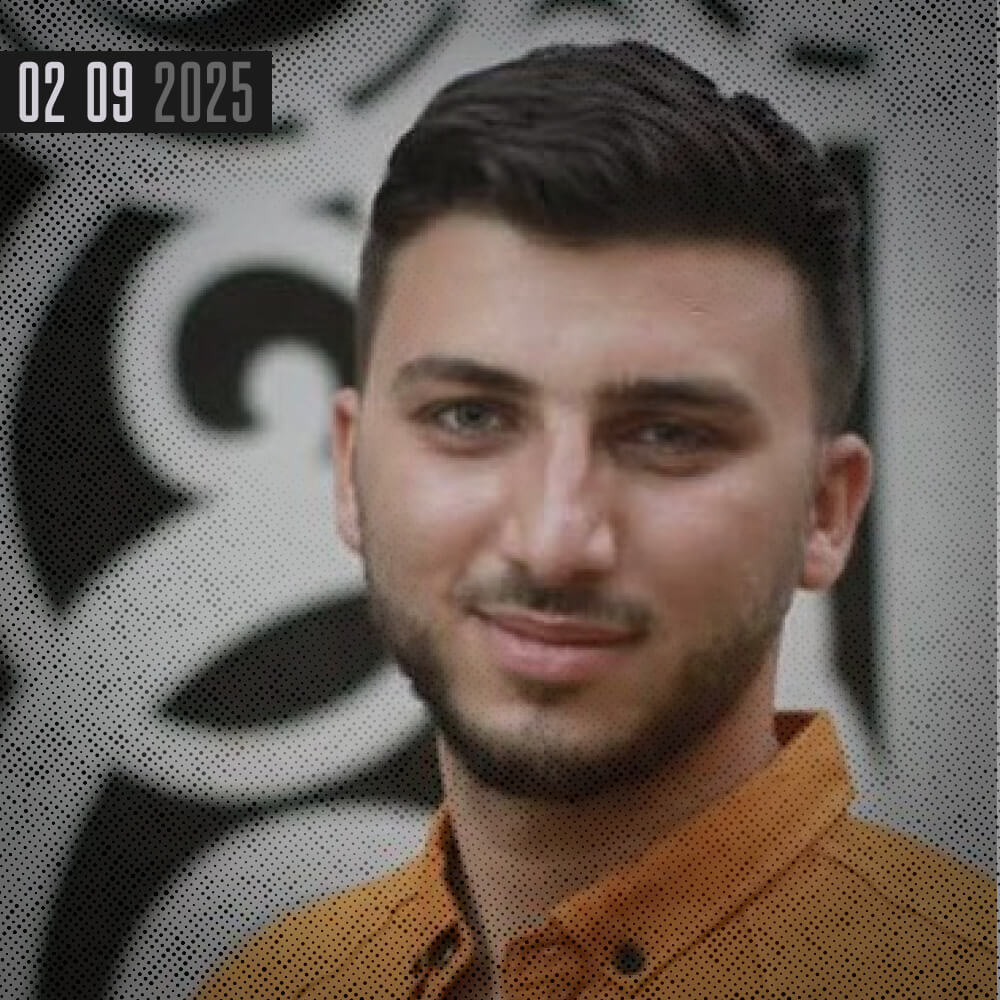 02 09 2025