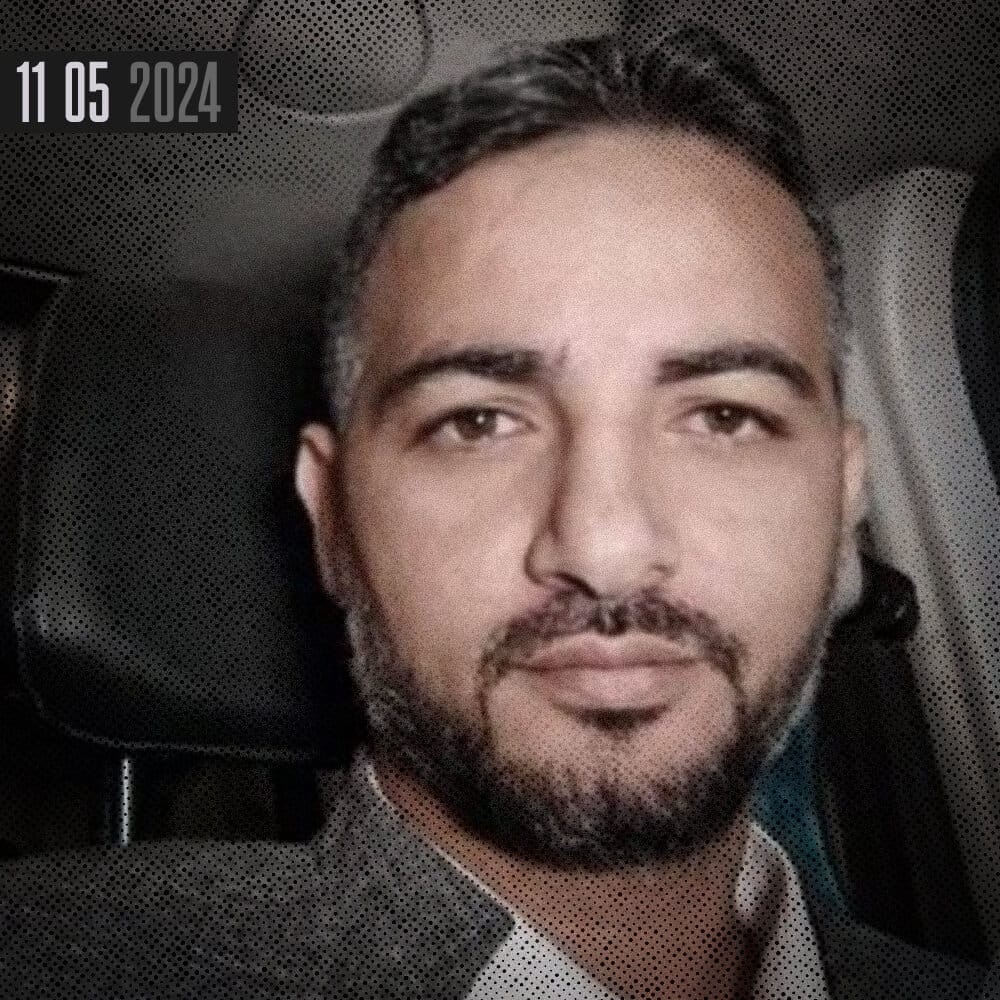 11 05 2024