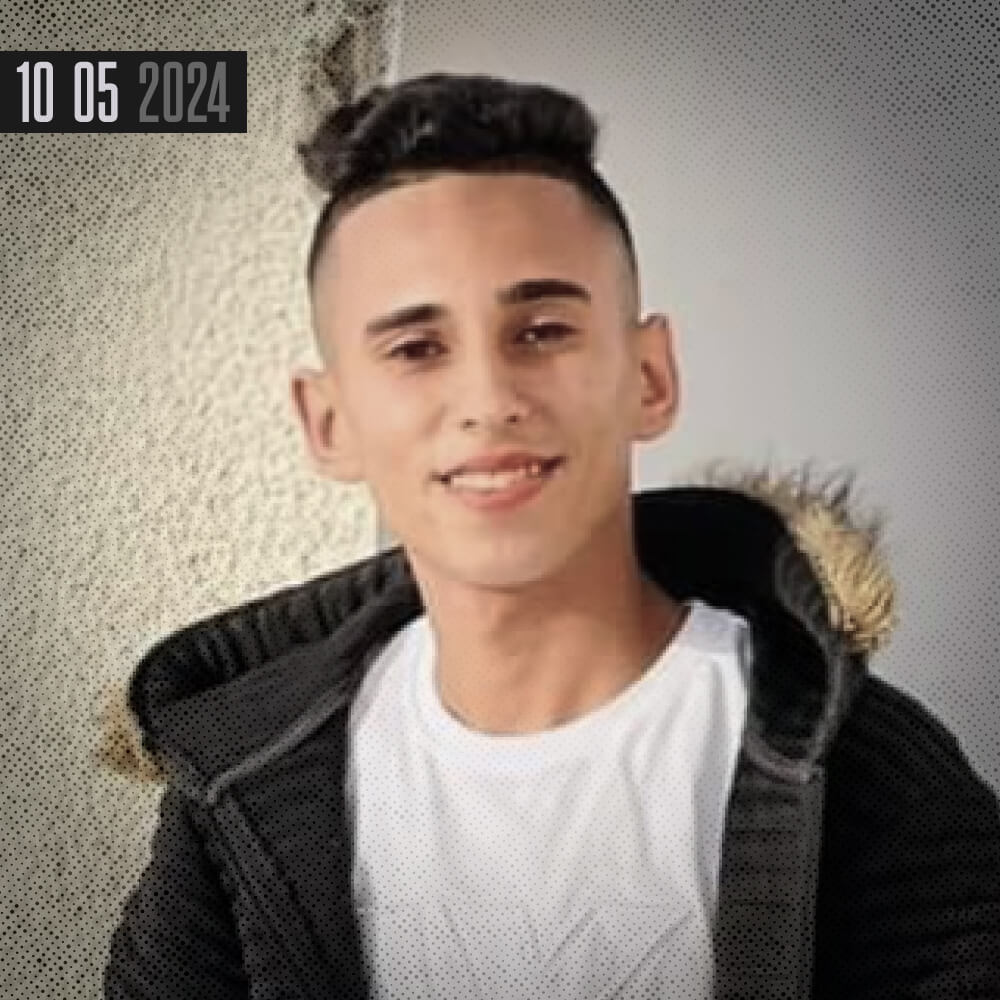 10 05 2024