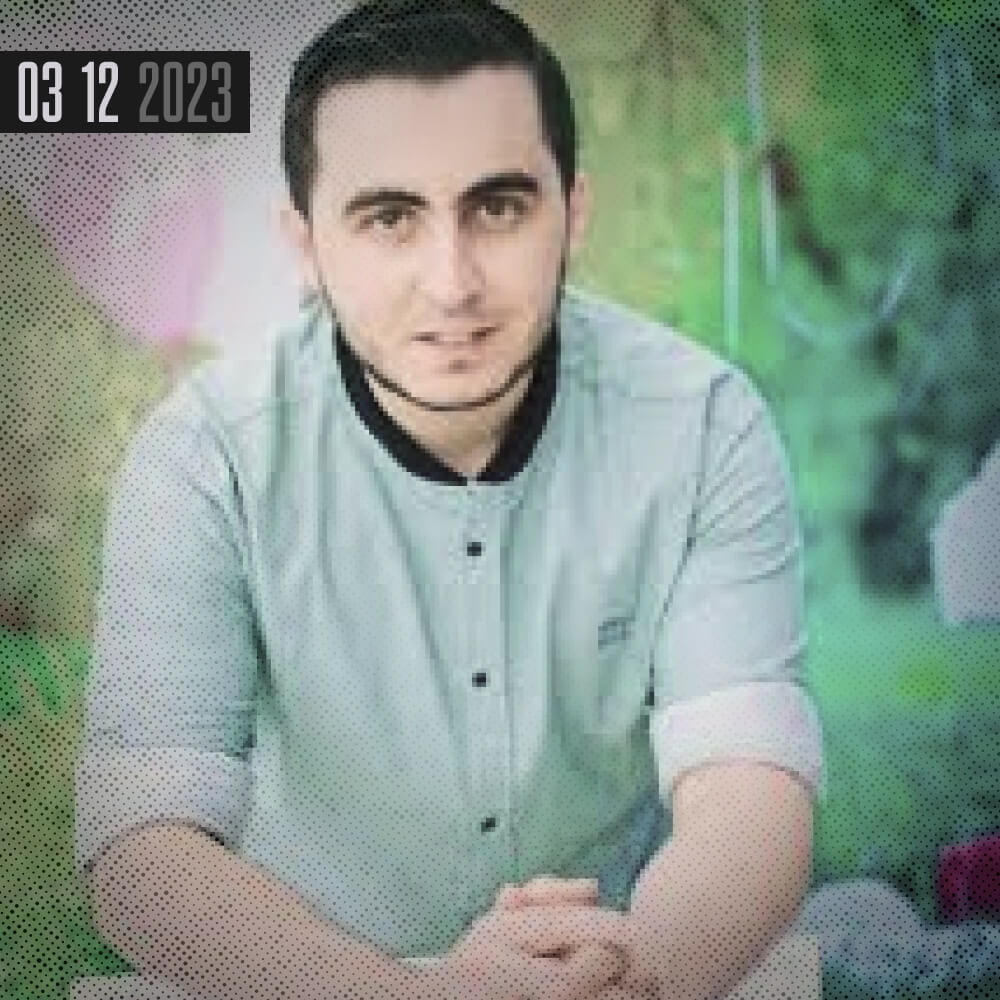 03 12 2023