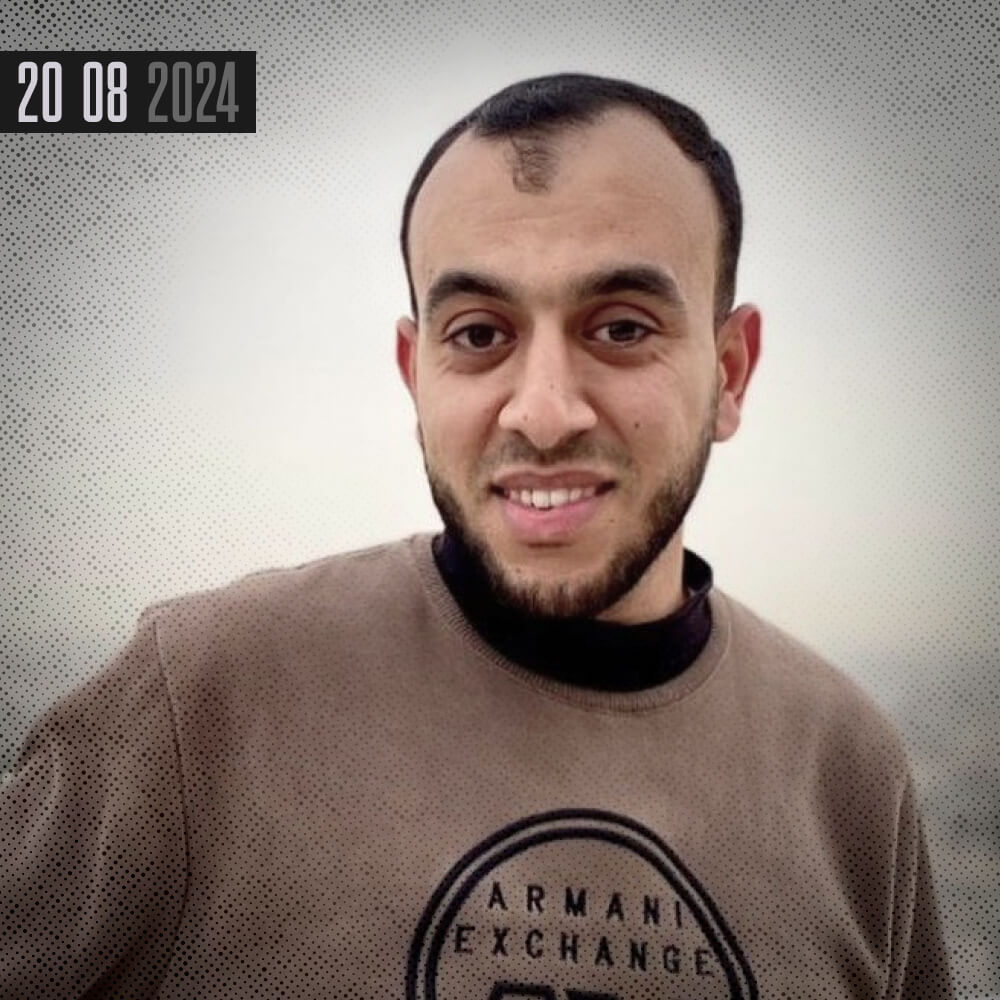 20 08 2024

ARMANI
EXCHANGE