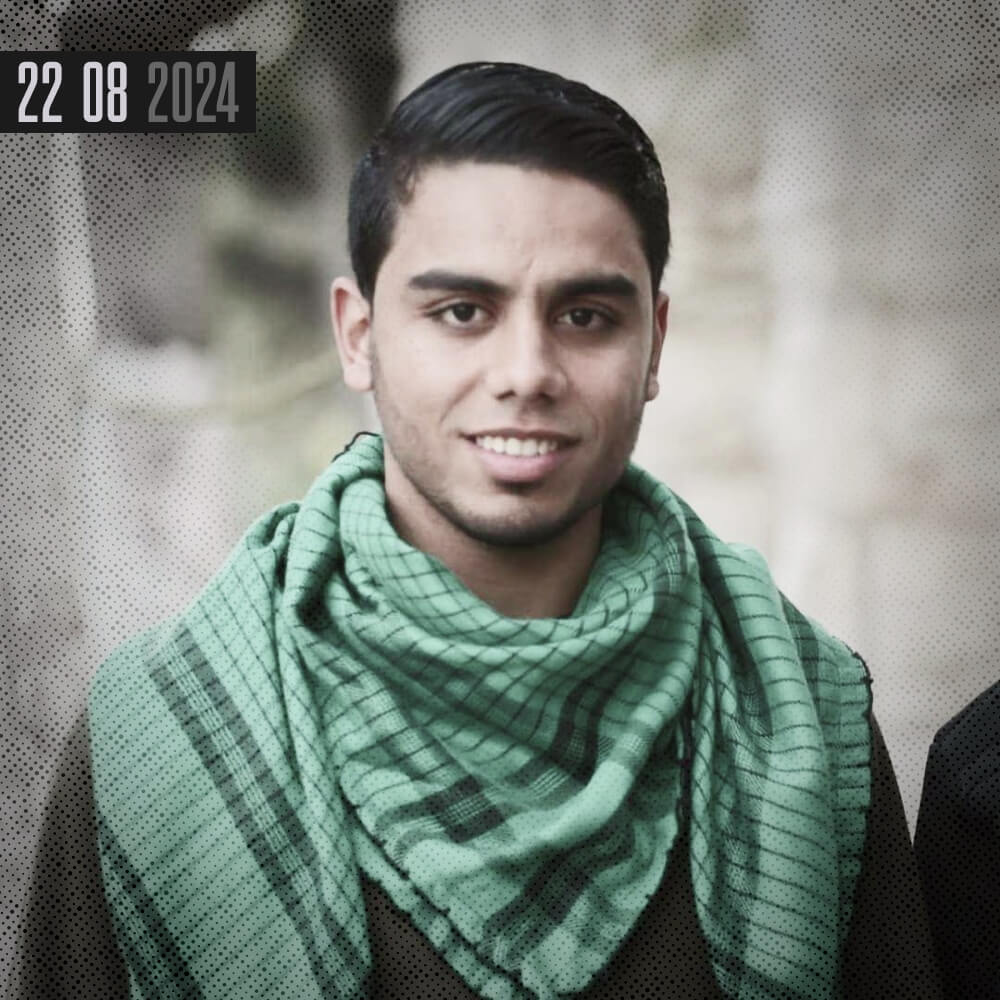 22 08 2024