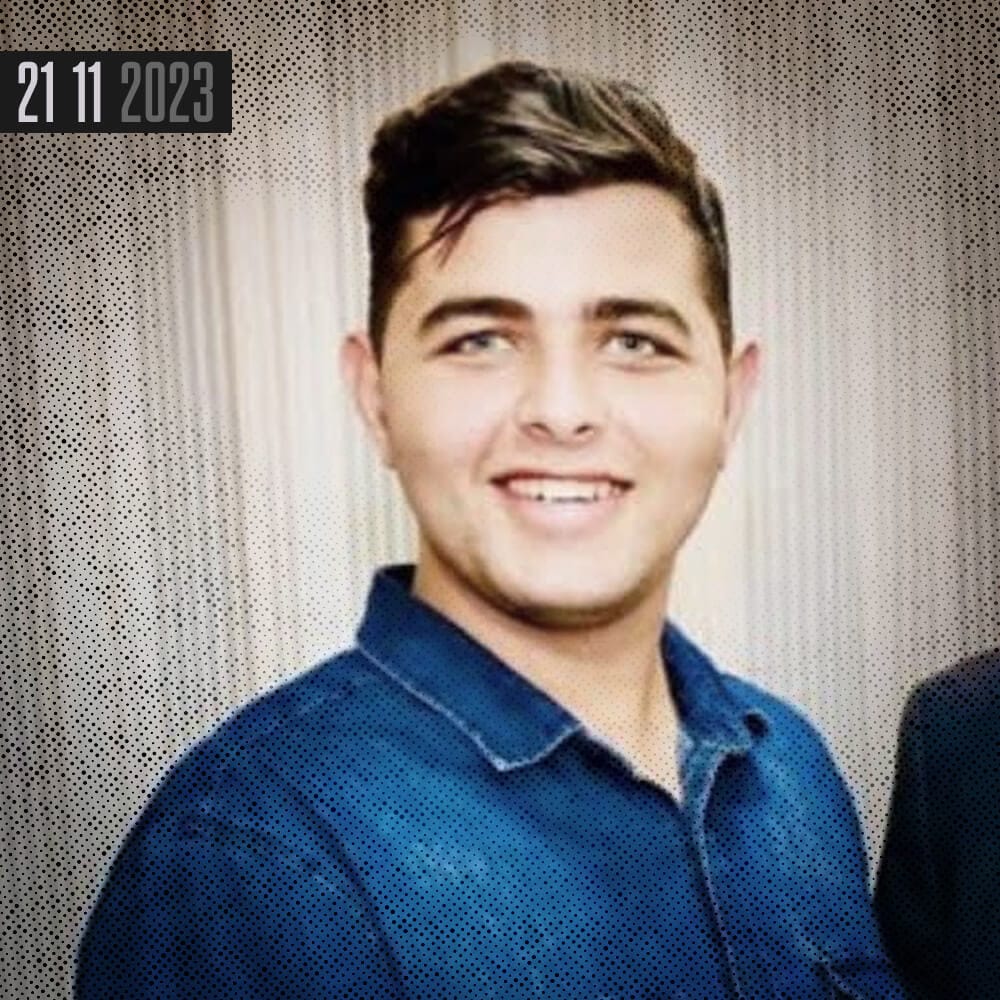 21 11 2023