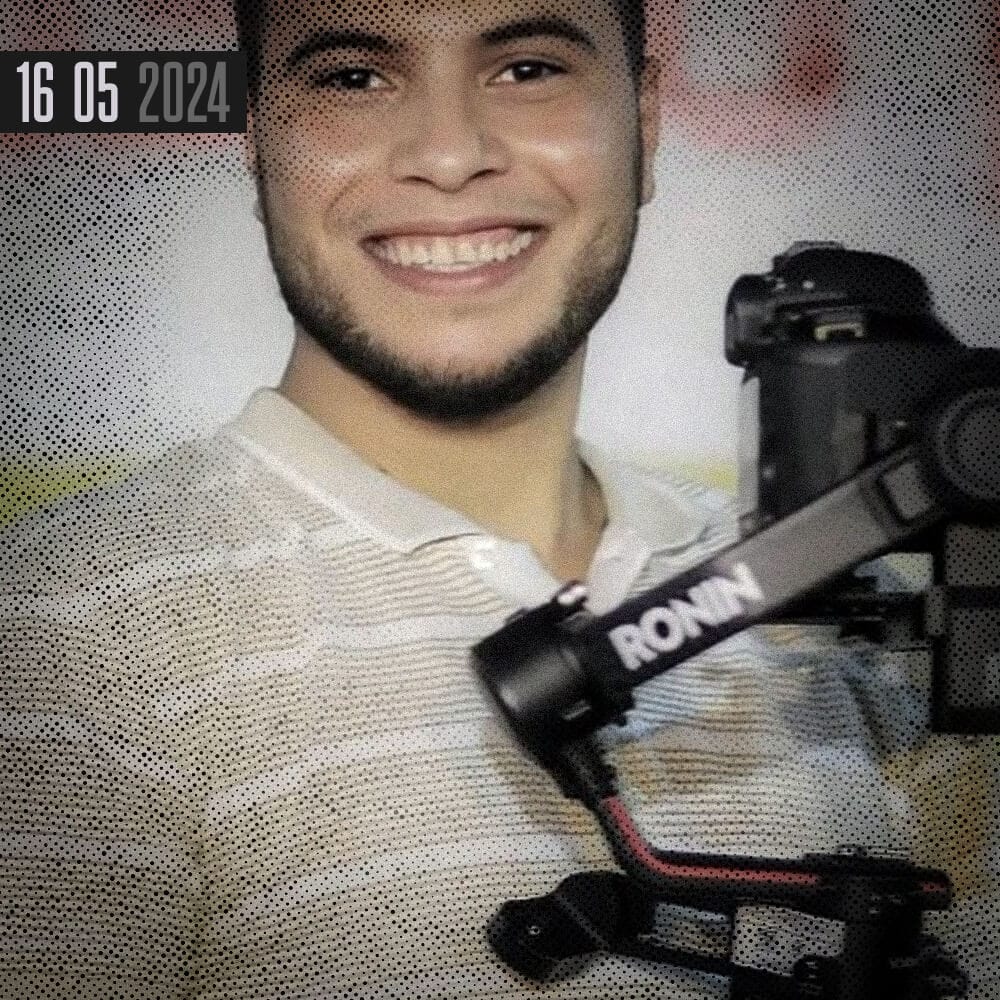 16 05 2024

RONIN