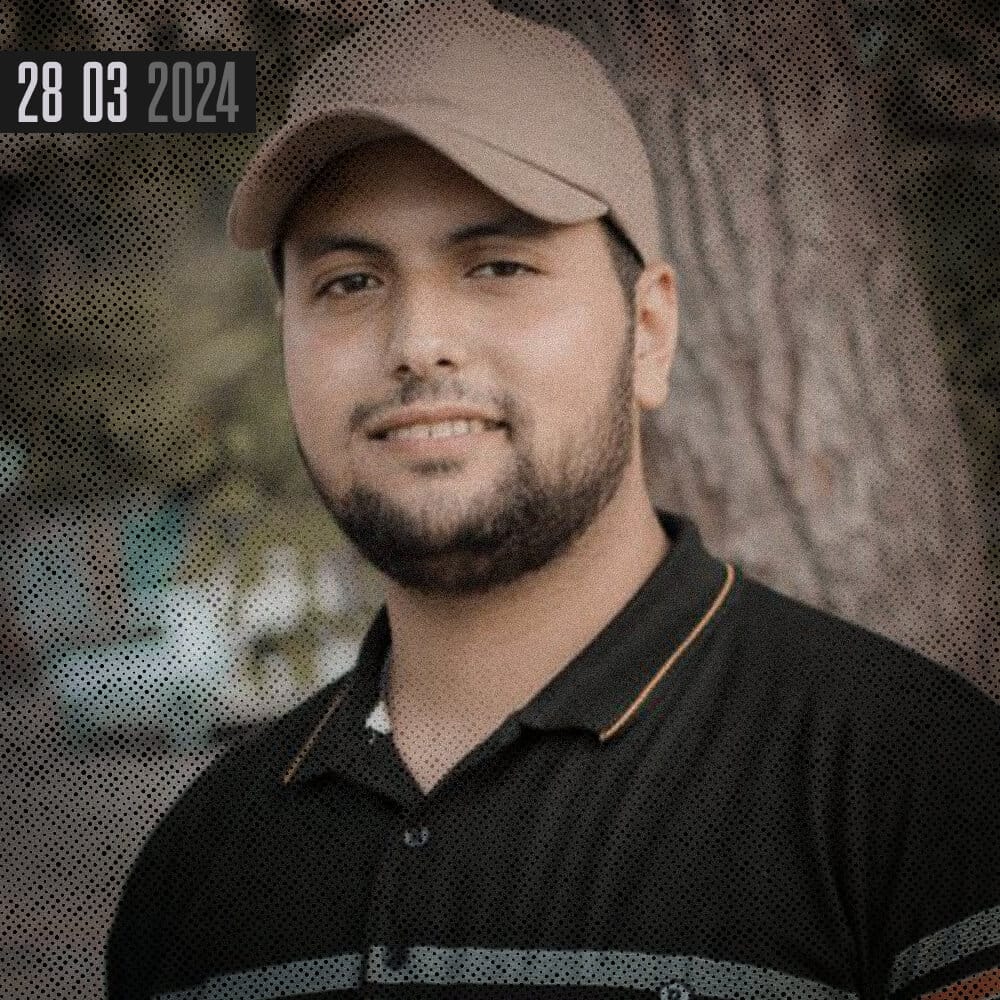 28 03 2024