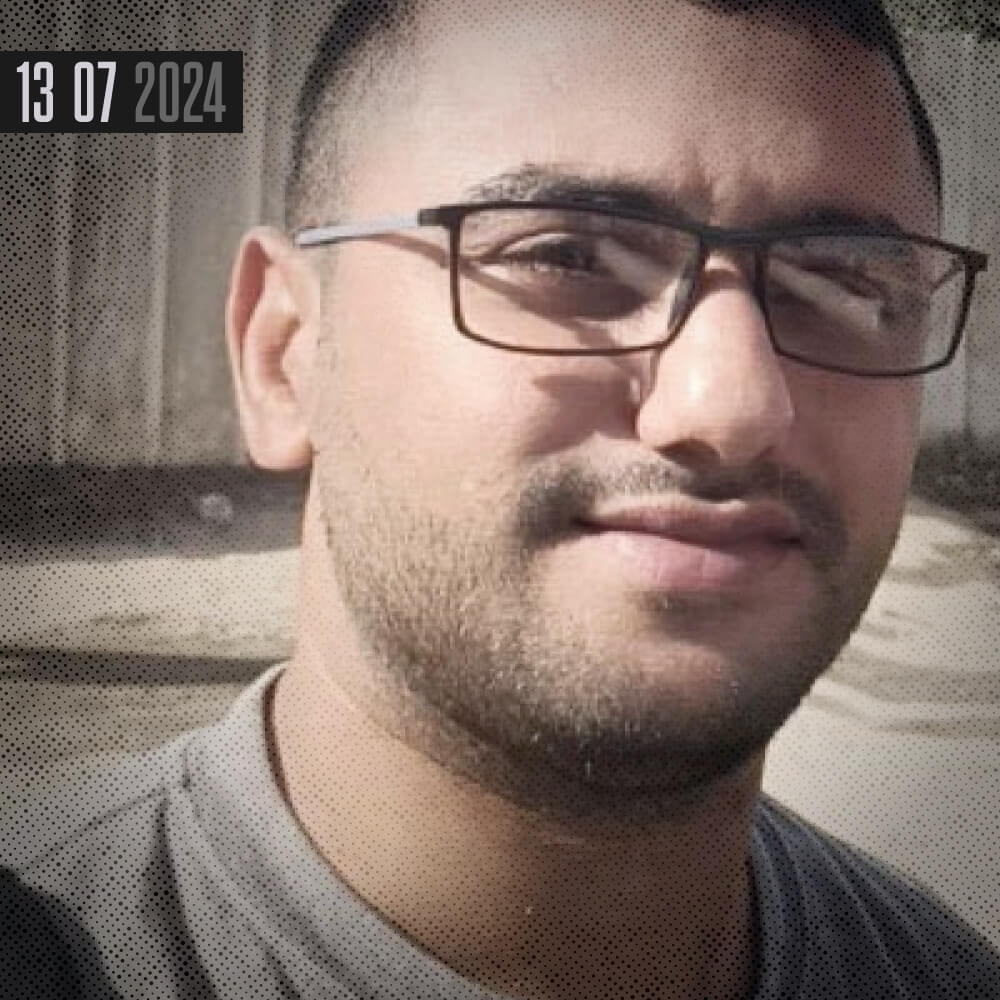 13 07 2024