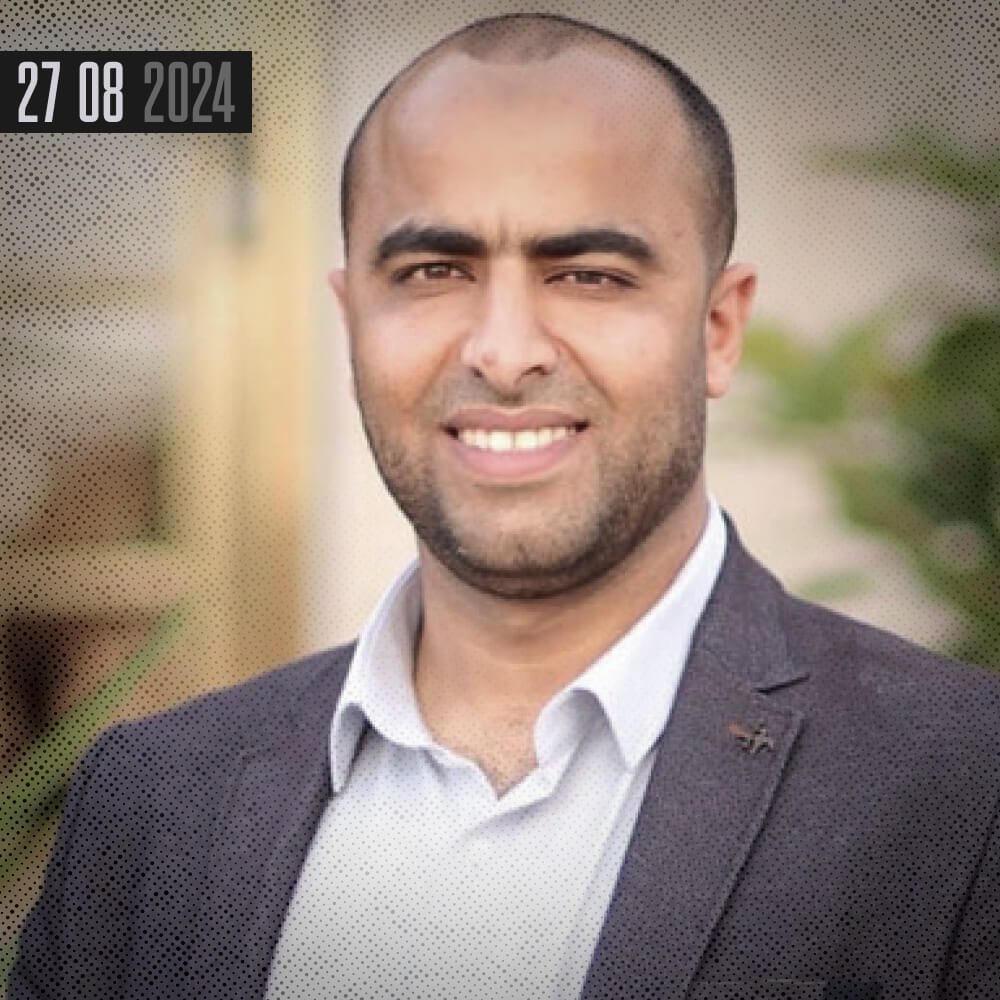 27 08 2024