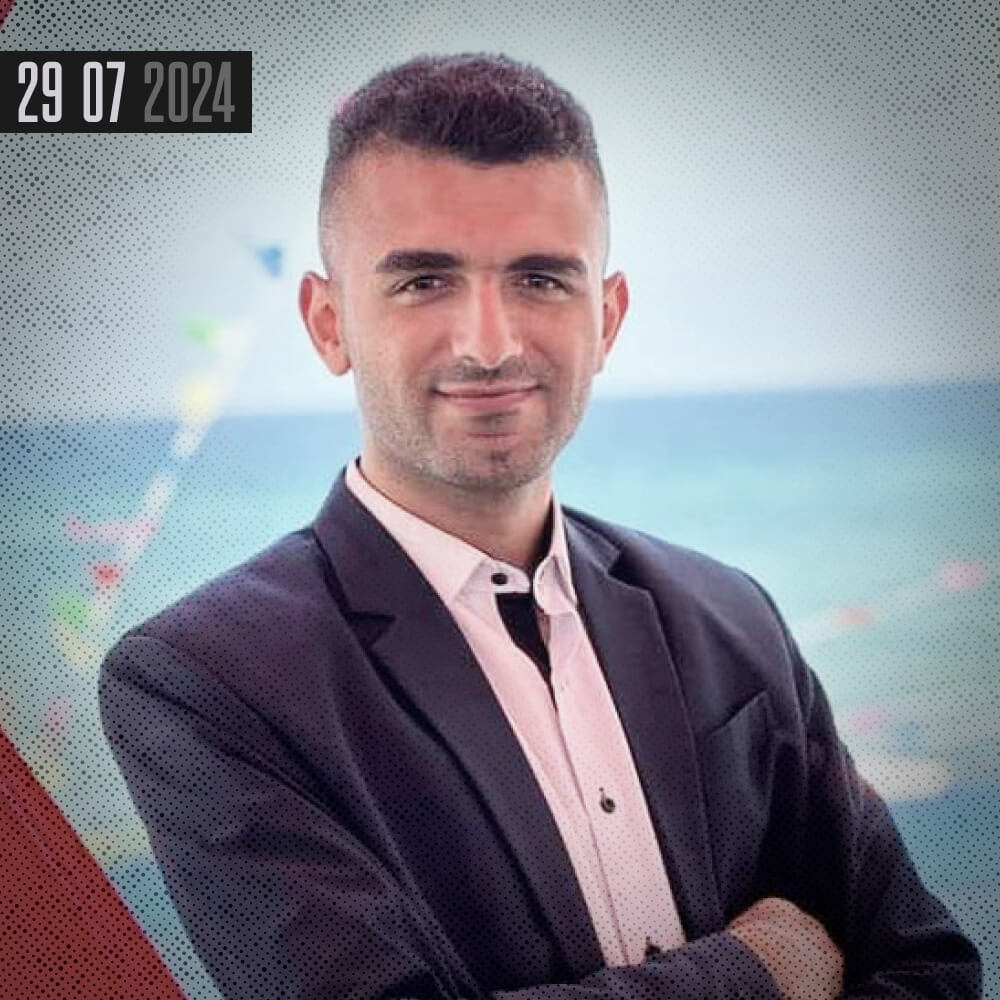 29 07 2024