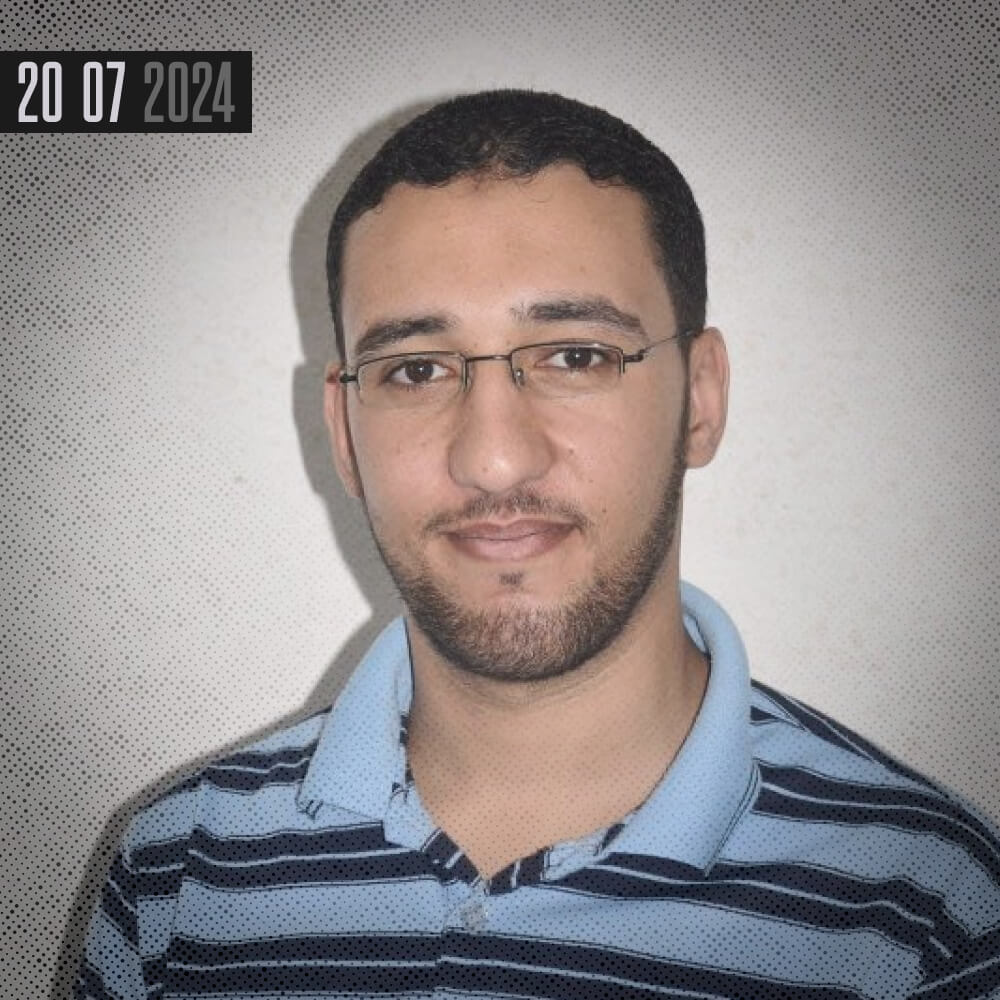 20 07 2024