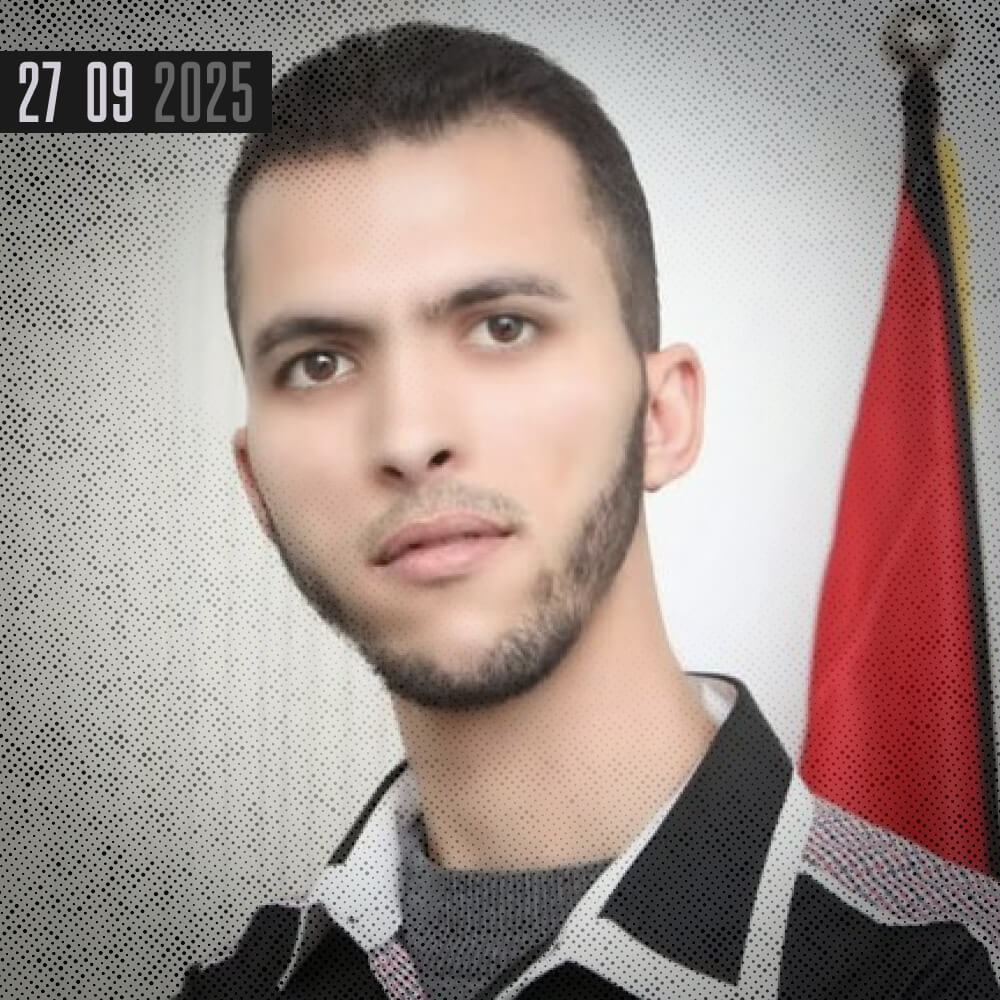 27 09 2025