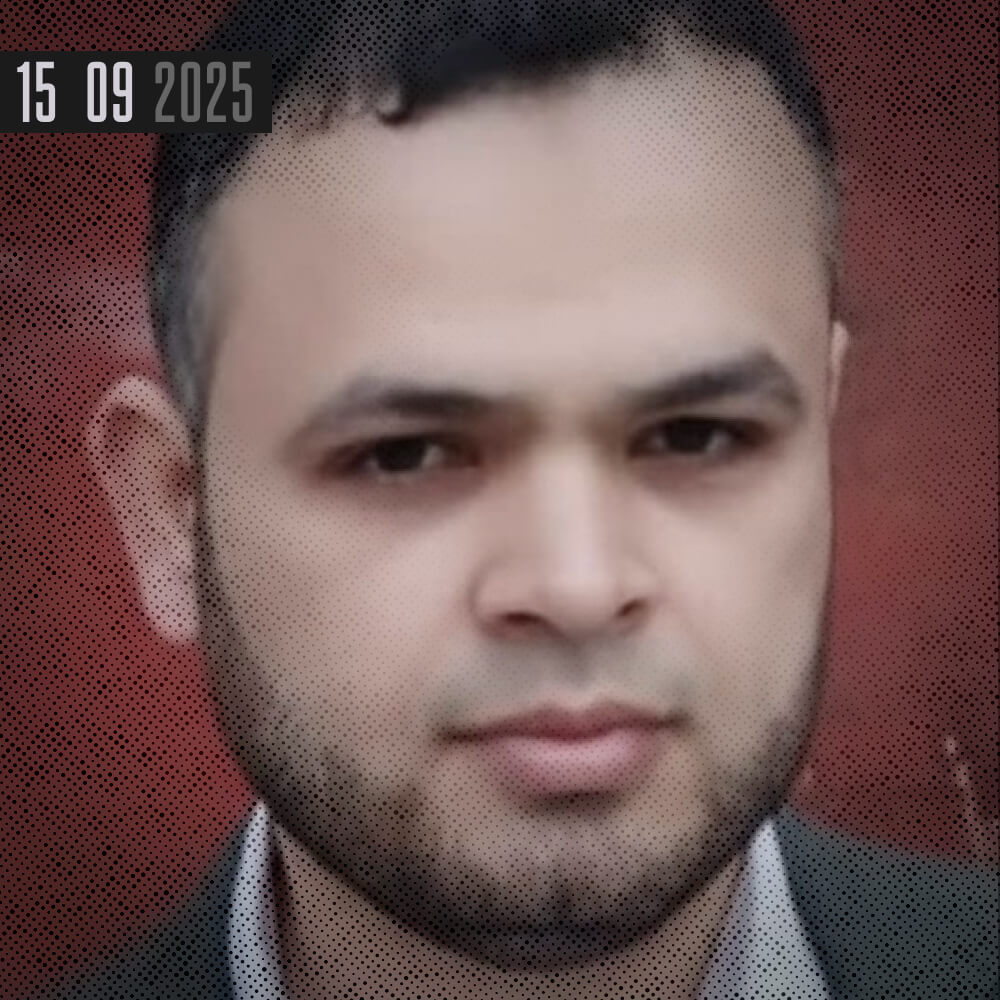 15 09 2025