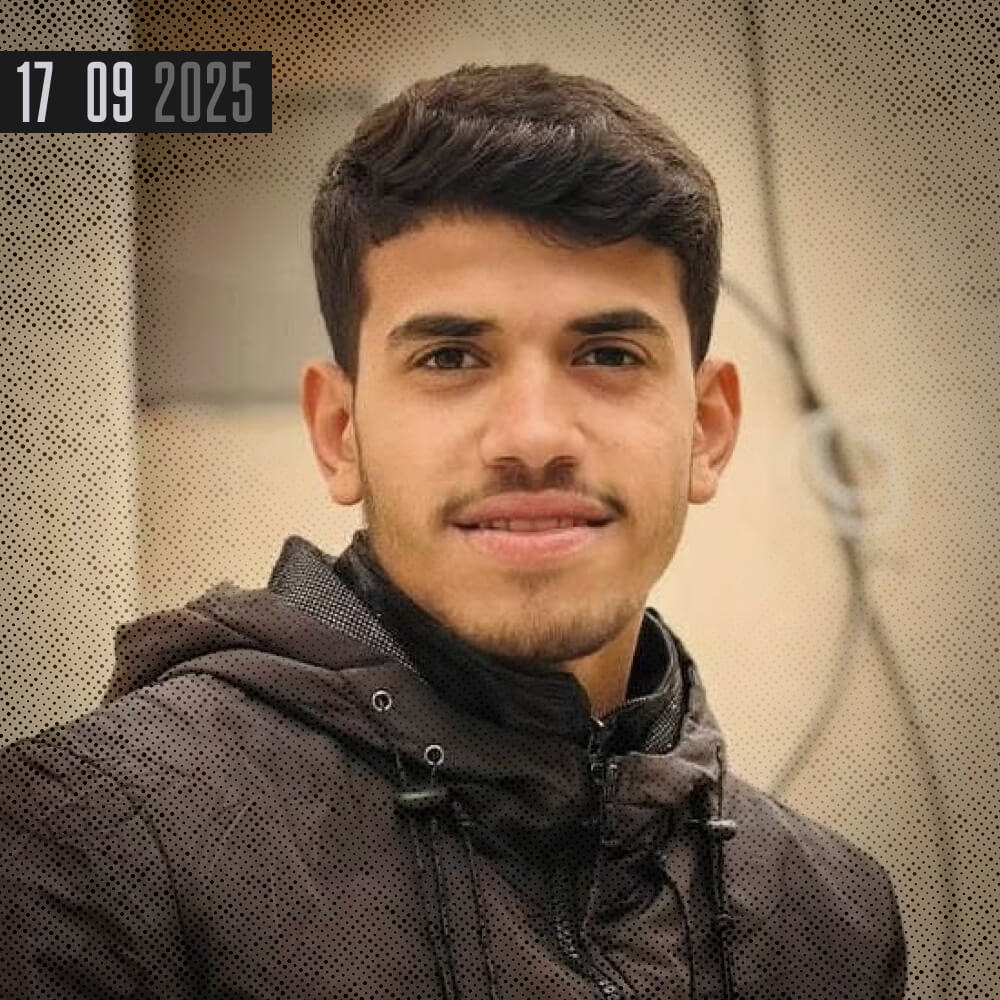 17 09 2025