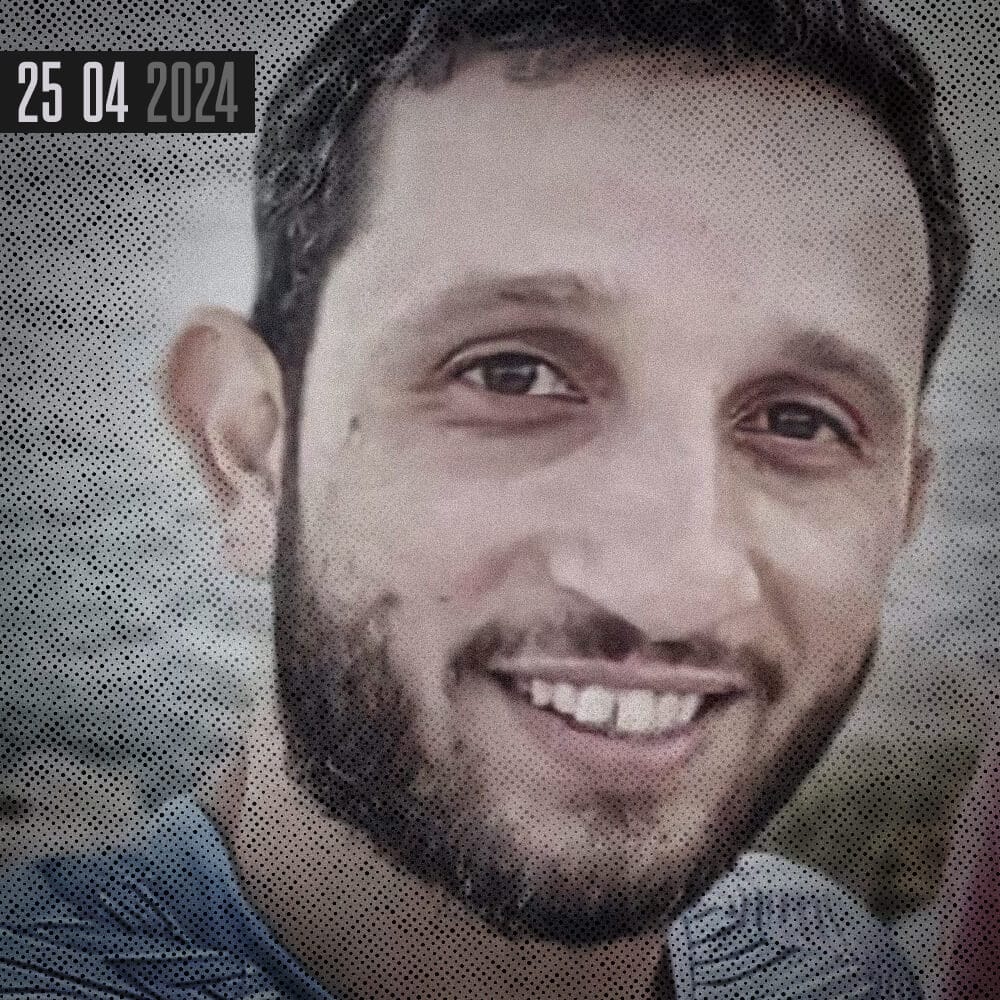 25 04 2024