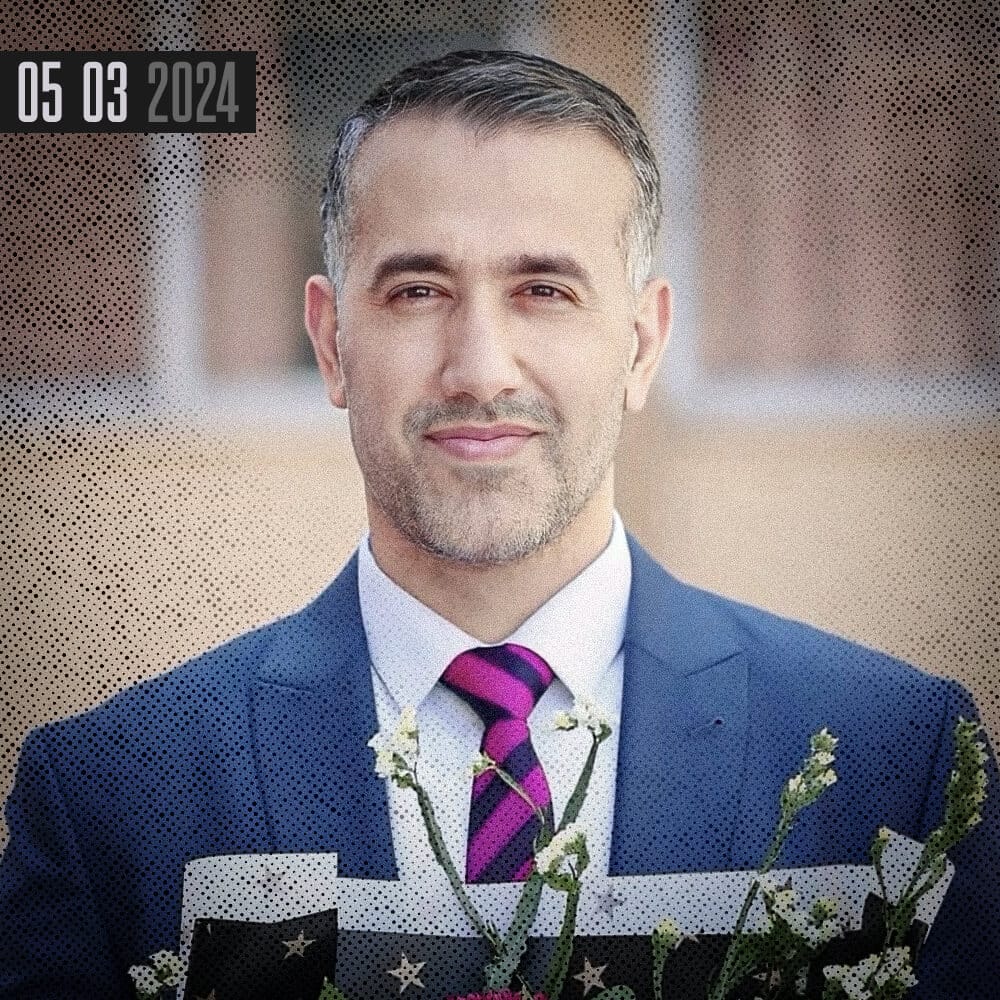 05 03 2024