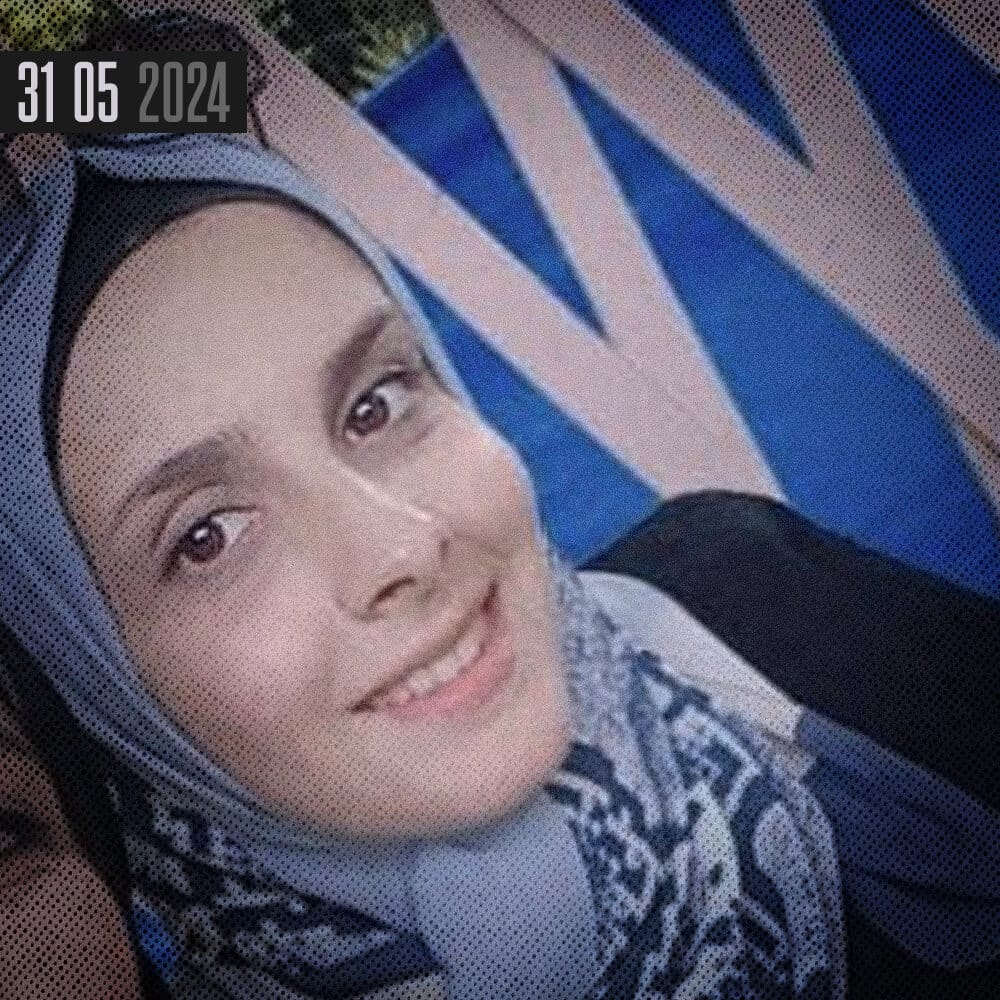 31 05 2024