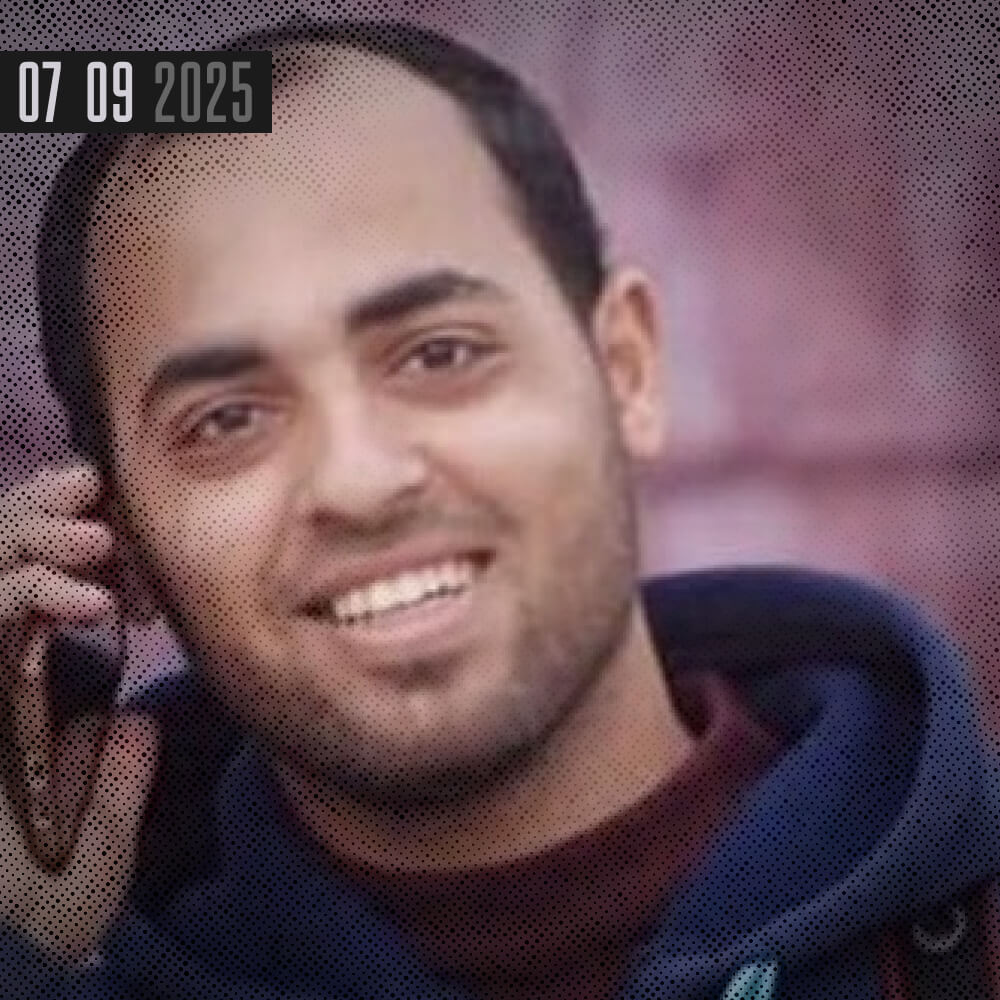 07 09 2025