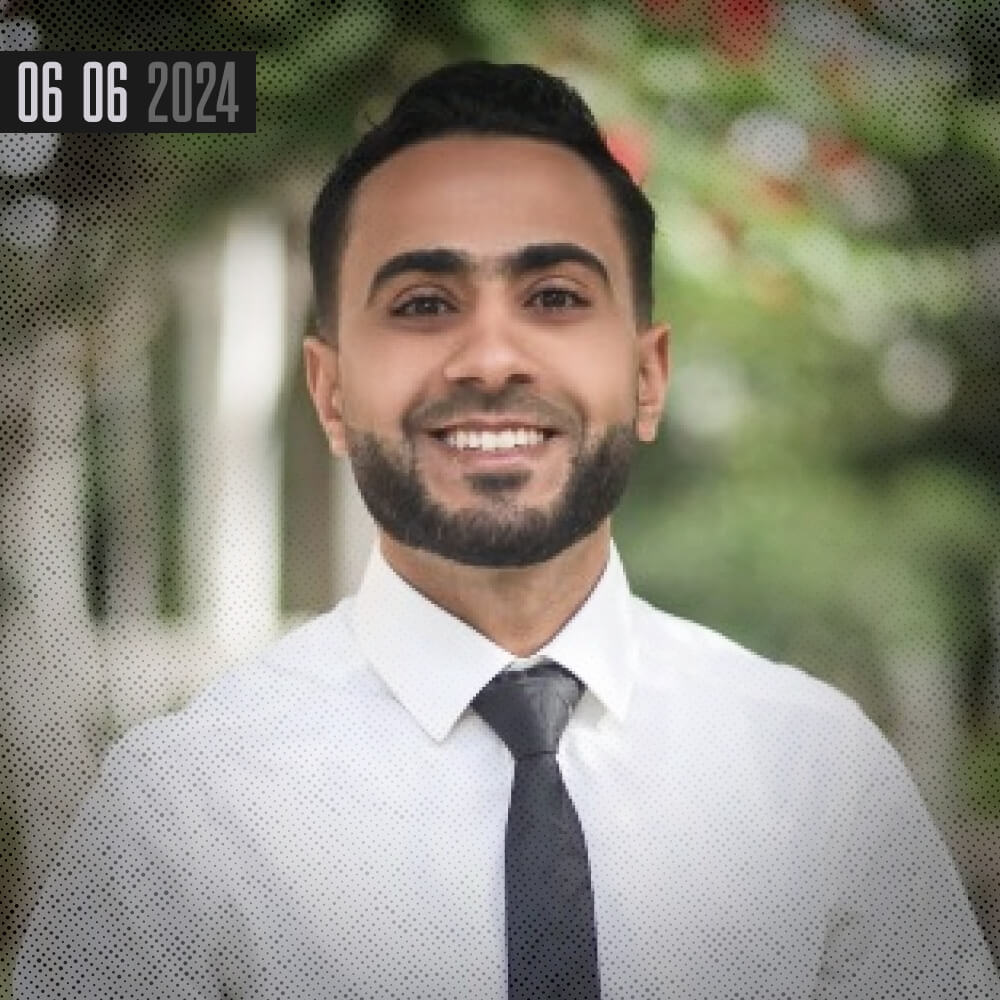 06 06 2024