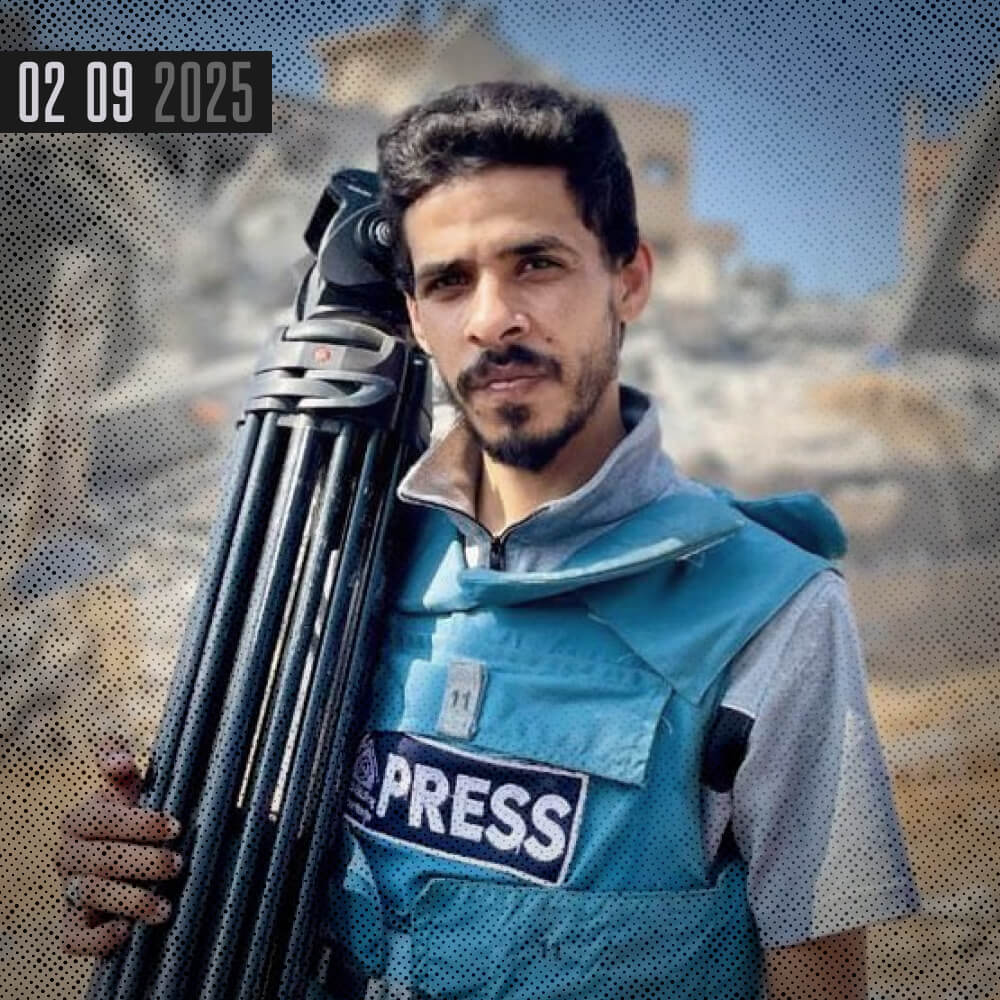 02 09 2025

11

PRESS